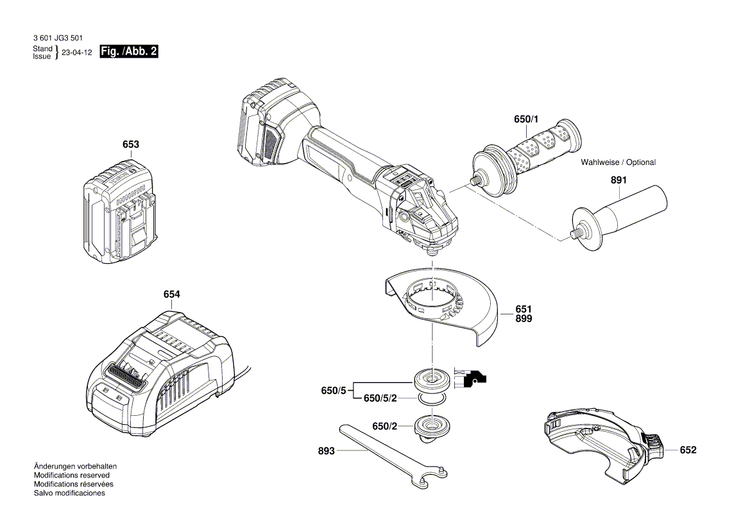 3 601 JG3 501
Stand
Issue } 23-04-12 Fig. /Abb. 2

653

650/1

Wahlweise / Optional

891

654

651
899

650/5
650/5/2

650/2

893

652

Änderungen vorbehalten
Modifications reserved
Modifications réservées
Salvo modificaciones