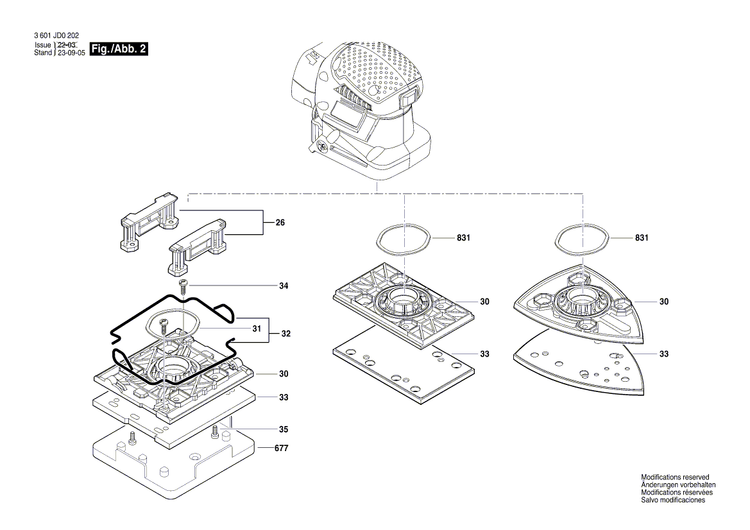 3 601 JD0 202
Issue 22-03
Stand 23-09-05
Fig./Abb. 2

26
34
31
32
30
33
35
677
831
30
33
831
30
33

Modifications reserved
Änderungen vorbehalten
Modifications réservées
Salvo modificaciones