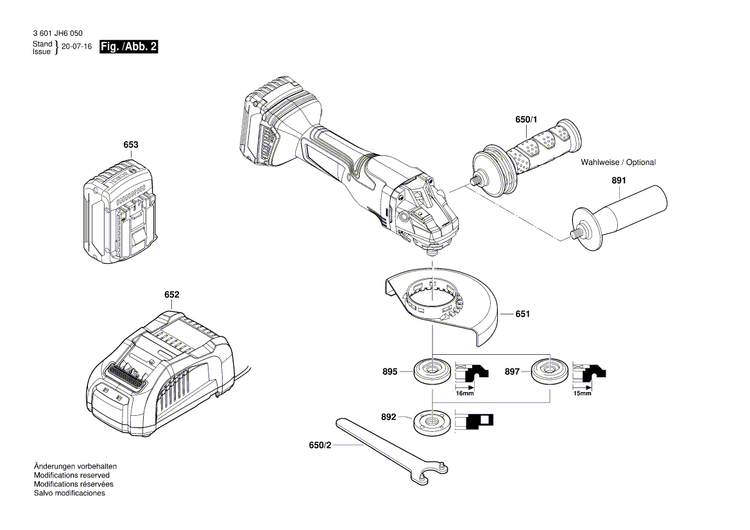 3 601 JH6 050
Stand
Issue } 20-07-16 Fig. /Abb. 2

653

650/1

Wahlweise / Optional

891

652

651

895

16mm

897

15mm

892

650/2

Änderungen vorbehalten
Modifications reserved
Modifications réservées
Salvo modificaciones