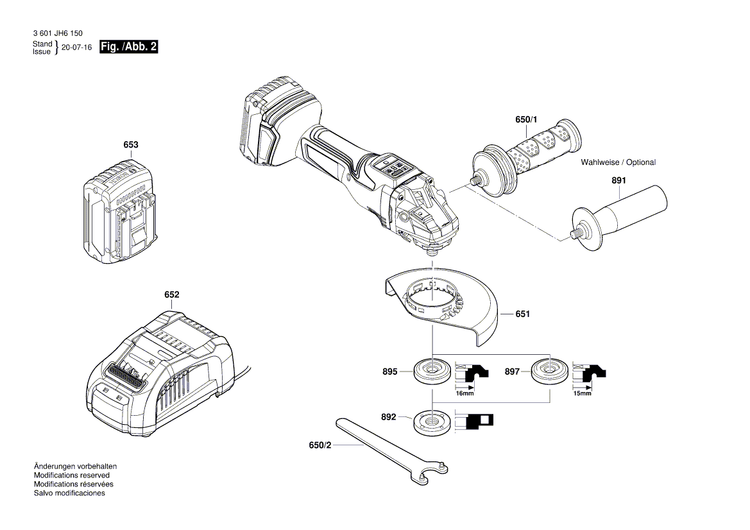 3 601 JH6 150
Stand
Issue } 20-07-16 Fig. /Abb. 2

653

650/1

Wahlweise / Optional

891

652

651

895

16mm

897

15mm

892

650/2

Änderungen vorbehalten
Modifications reserved
Modifications réservées
Salvo modificaciones