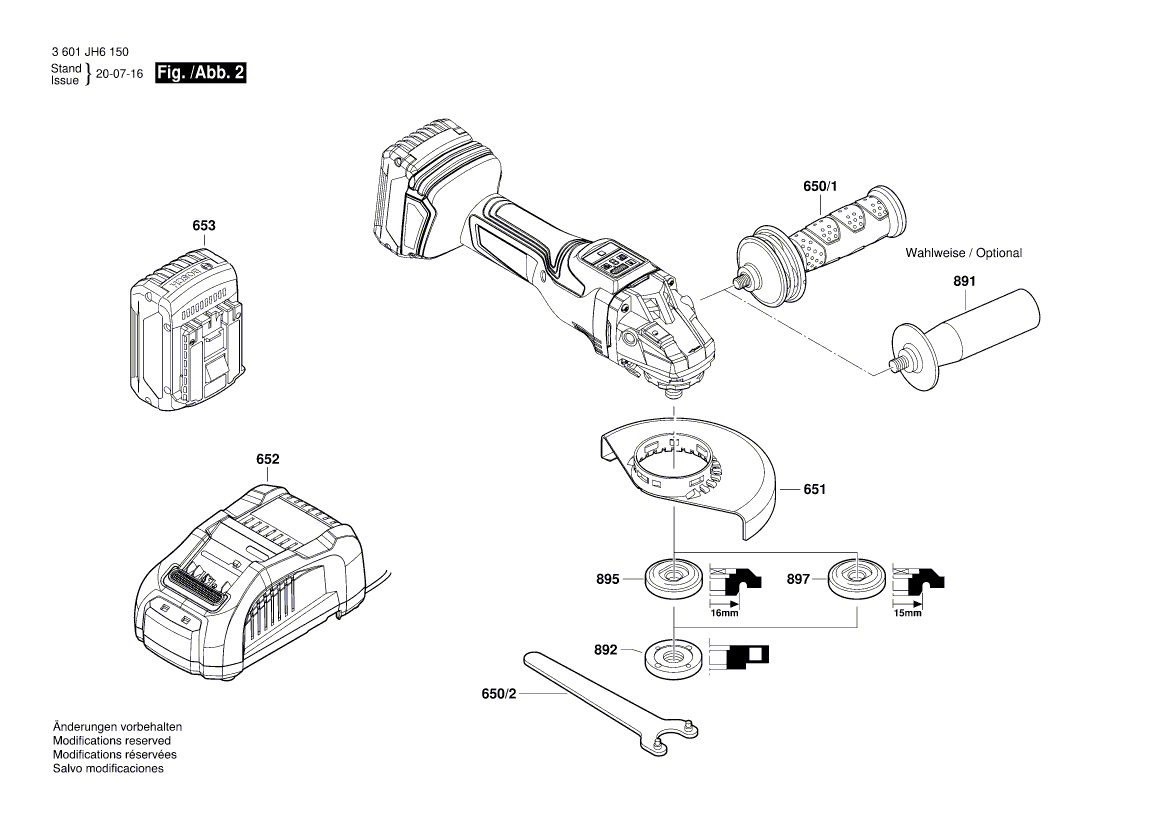 3 601 JH6 150
Stand
Issue } 20-07-16 Fig. /Abb. 2

653

650/1

Wahlweise / Optional

891

652

651

895

16mm

897

15mm

892

650/2

Änderungen vorbehalten
Modifications reserved
Modifications réservées
Salvo modificaciones