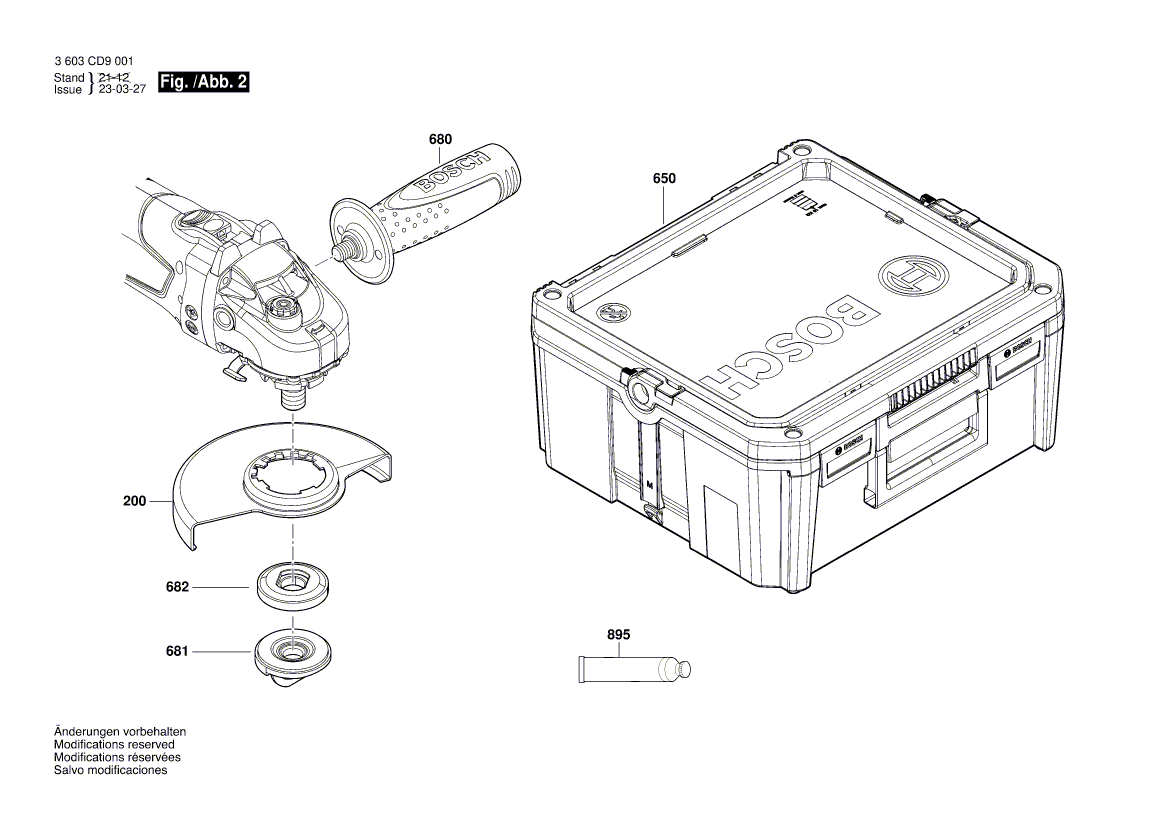 3 603 CD9 001
Stand } 21-12
Issue } 23-03-27
Fig. /Abb. 2

680

BOSCH

650

BOSCH

BOSCH

BOSCH

200

682

681

895

Änderungen vorbehalten
Modifications reserved
Modifications réservées
Salvo modificaciones