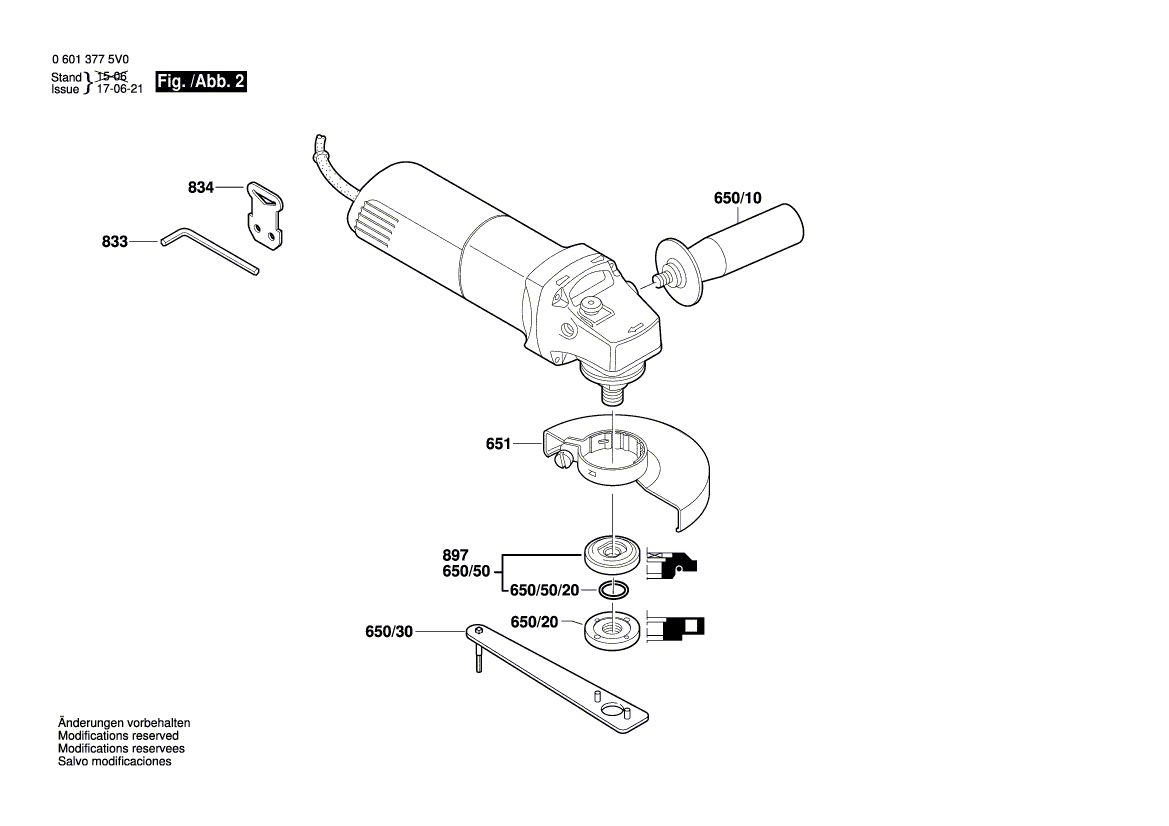 0 601 377 5V0
Stand } 15-05
Issue } 17-06-21

Fig. /Abb. 2

834
833
650/10
651
897
650/50
650/50/20
650/20
650/30

Änderungen vorbehalten
Modifications reserved
Modifications reservees
Salvo modificaciones