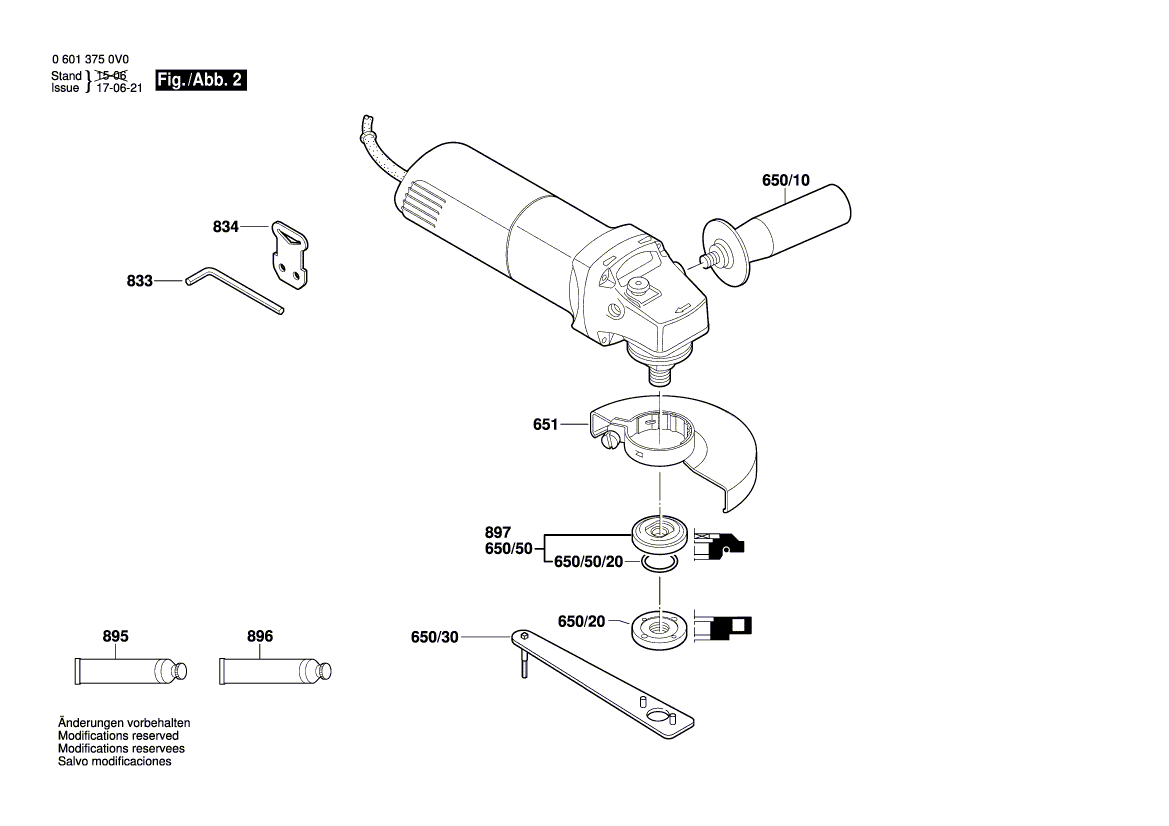 0 601 375 0V0
Stand } 15-06
Issue } 17-06-21
Fig./Abb. 2

650/10

834

833

651

897
650/50
650/50/20

650/20

650/30

895

896

Änderungen vorbehalten
Modifications reserved
Modifications reservees
Salvo modificaciones