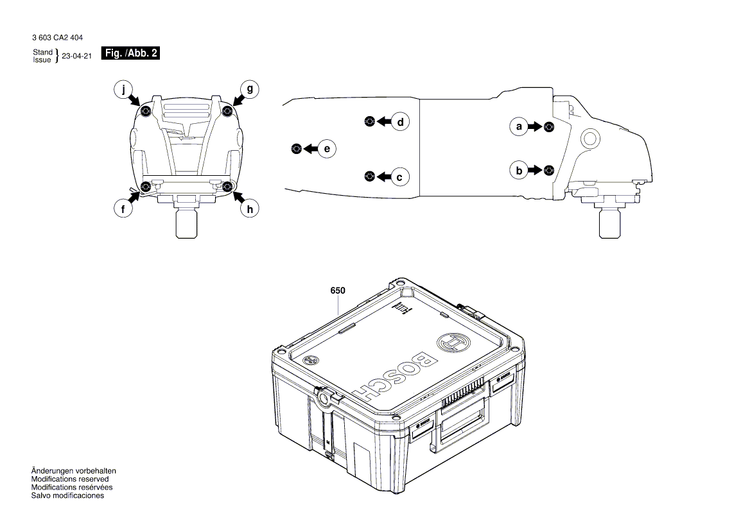 3 603 CA2 404

Stand
Issue } 23-04-21 Fig. /Abb. 2

j g f h

d e c a b

650

BOSCH

Änderungen vorbehalten
Modifications reserved
Modifications reservées
Salvo modificaciones