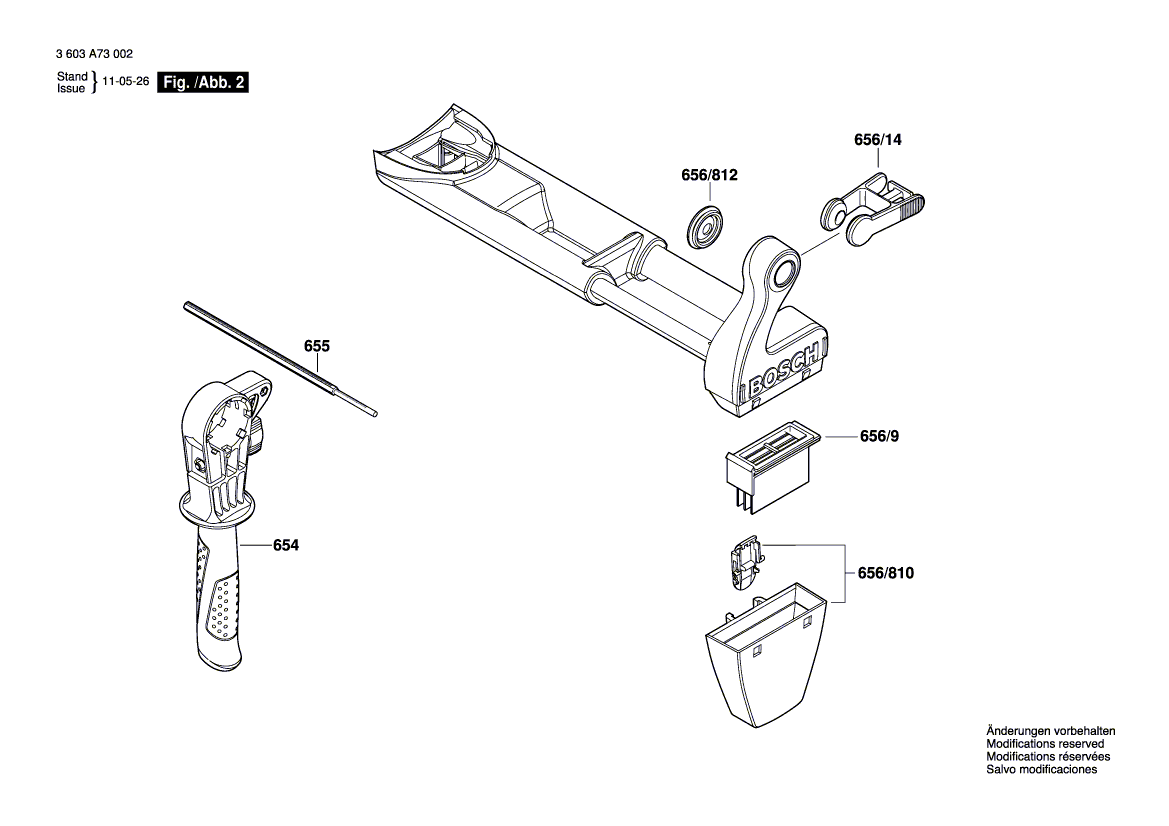 3 603 A73 002

Stand
Issue } 11-05-26 Fig. /Abb. 2

656/14

656/812

655

BOSCH

656/9

654

656/810

Änderungen vorbehalten
Modifications reserved
Modifications réservées
Salvo modificaciones