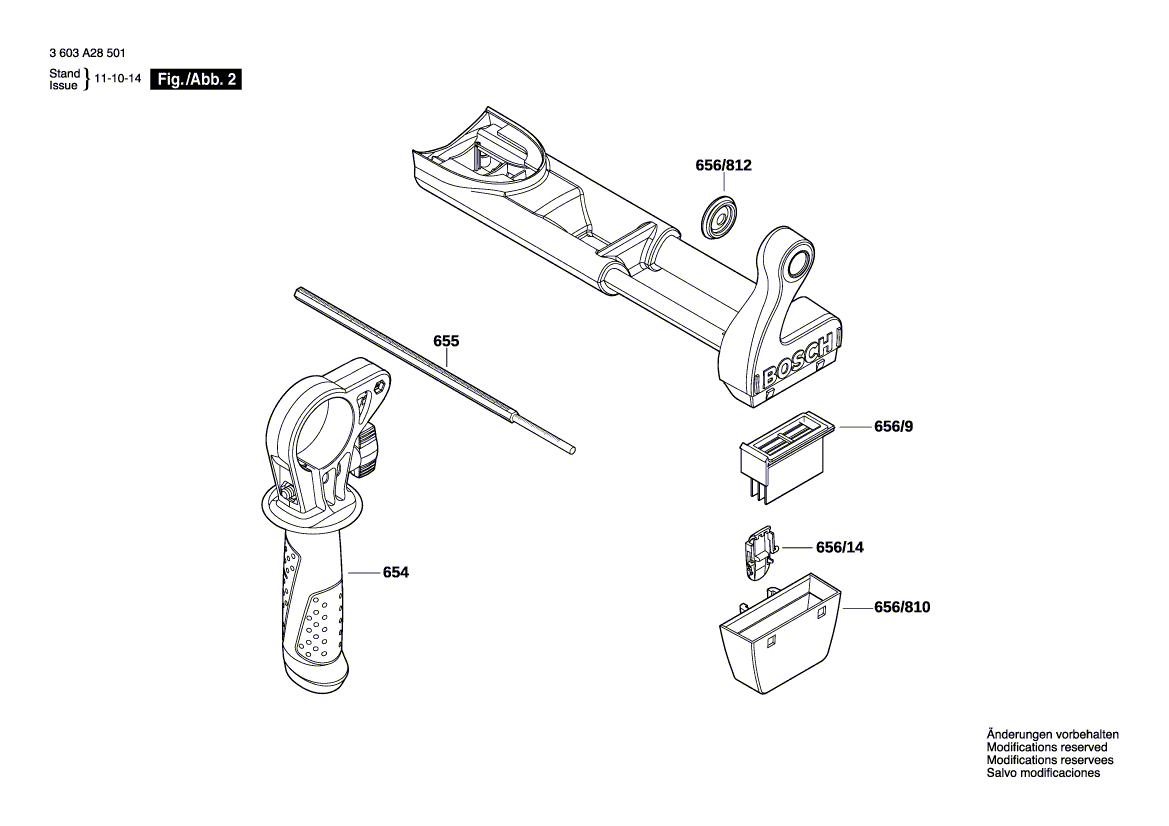 3 603 A28 501

Stand
Issue } 11-10-14 Fig./Abb. 2

656/812

655

BOSCH

656/9

656/14

654

656/810

Änderungen vorbehalten
Modifications reserved
Modifications reservees
Salvo modificaciones