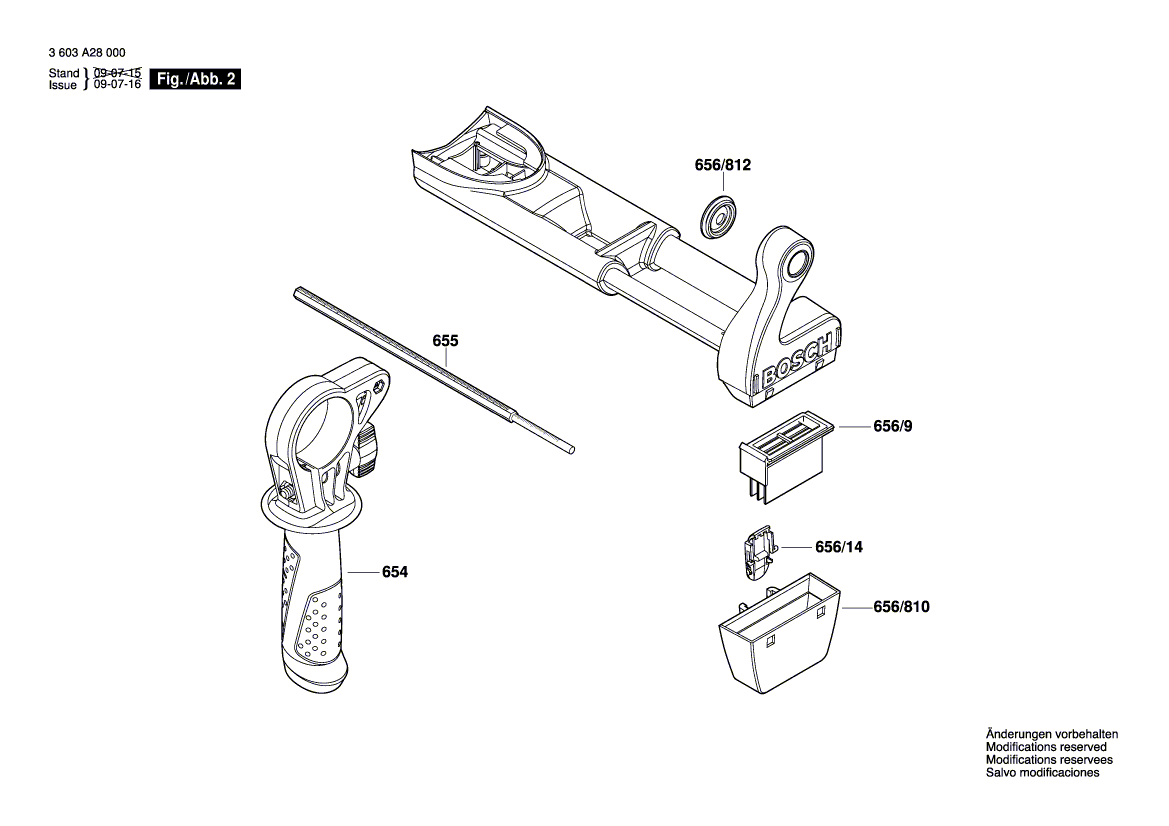 3 603 A28 000
Stand } 09-07-15
Issue } 09-07-16
Fig./Abb. 2

656/812

655

BOSCH

656/9

656/14

654

656/810

Änderungen vorbehalten
Modifications reserved
Modifications reservees
Salvo modificaciones