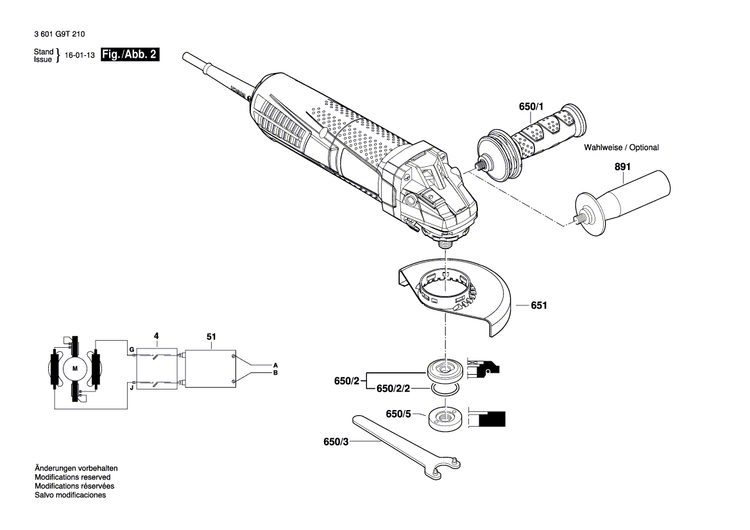 3 601 G9T 210

Stand
Issue } 16-01-13 Fig./Abb. 2

650/1

Wahlweise / Optional

891

651

4

51

M

G

J

A

B

650/2

650/2/2

650/5

650/3

Änderungen vorbehalten
Modifications reserved
Modifications réservées
Salvo modificaciones