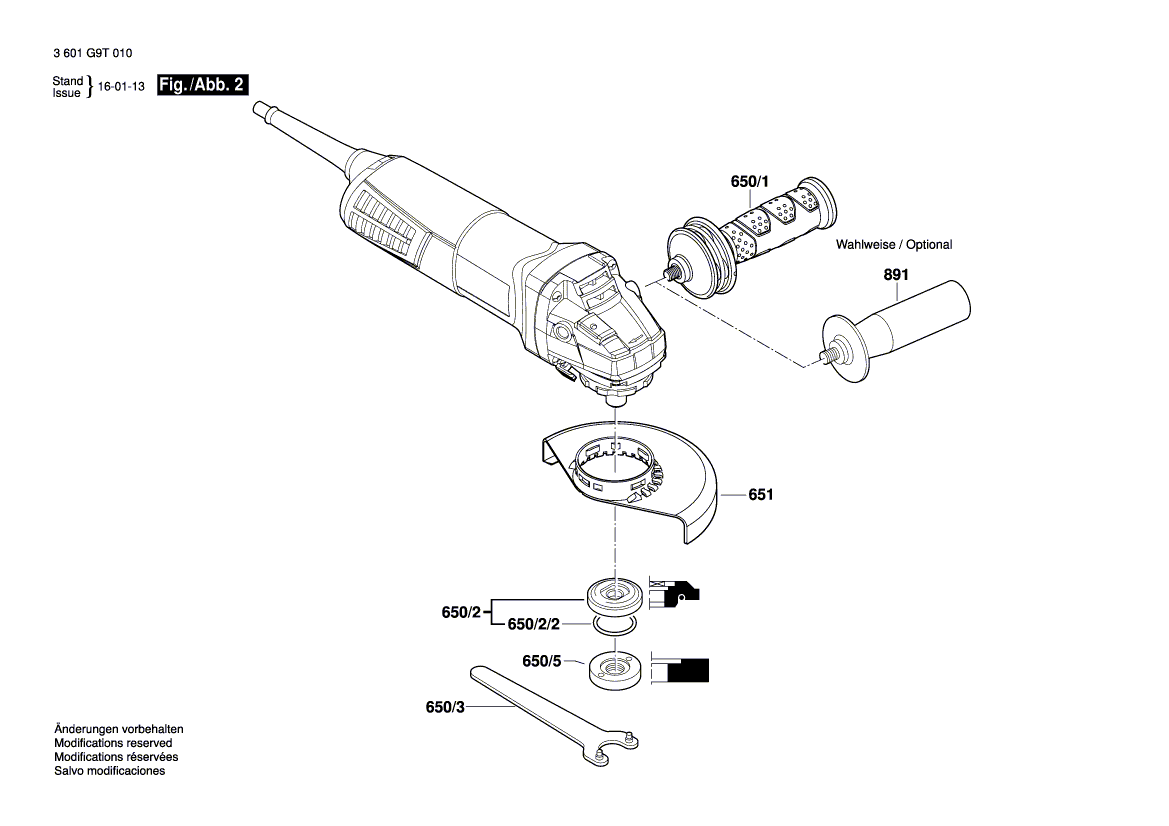 3 601 G9T 010

Stand
Issue } 16-01-13 Fig./Abb. 2

650/1

Wahlweise / Optional

891

651

650/2

650/2/2

650/5

650/3

Änderungen vorbehalten
Modifications reserved
Modifications réservées
Salvo modificaciones