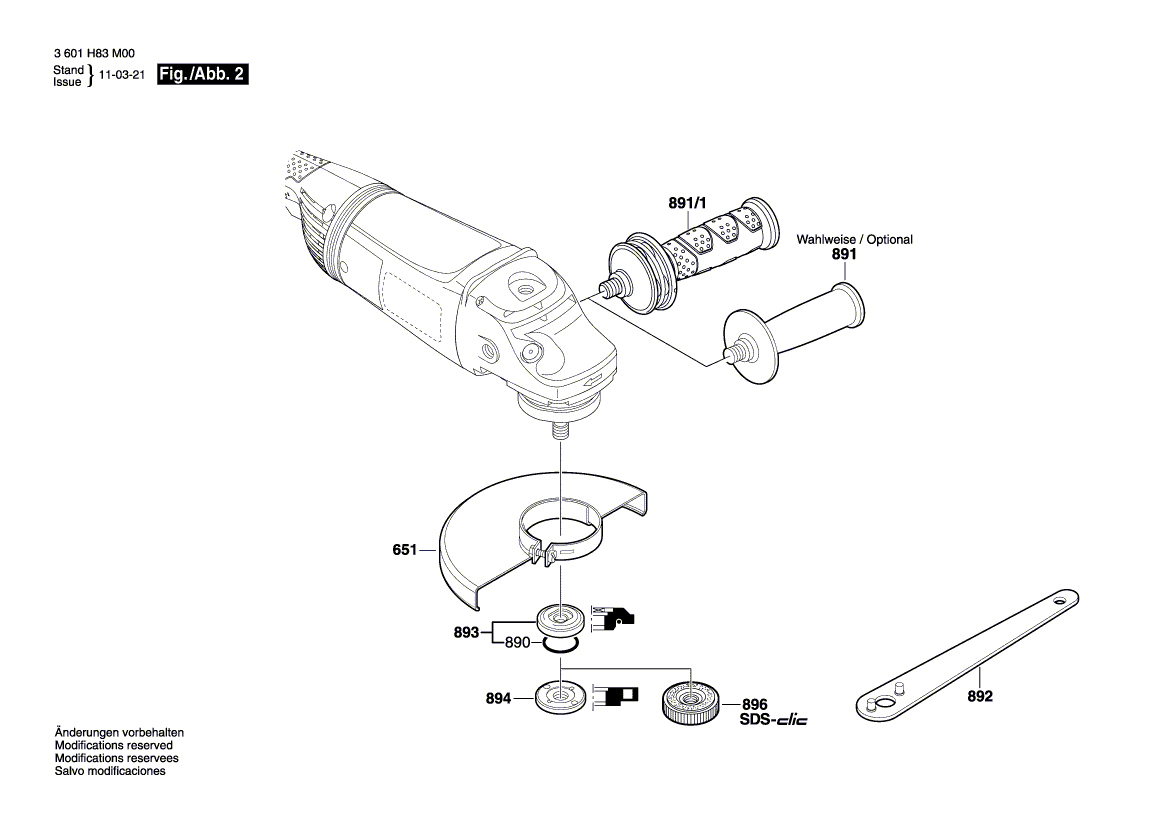 3 601 H83 M00
Stand
Issue } 11-03-21 Fig./Abb. 2

891/1

Wahlweise / Optional
891

651

893
890

894

896
SDS-clic

892

Änderungen vorbehalten
Modifications reserved
Modifications reservees
Salvo modificaciones