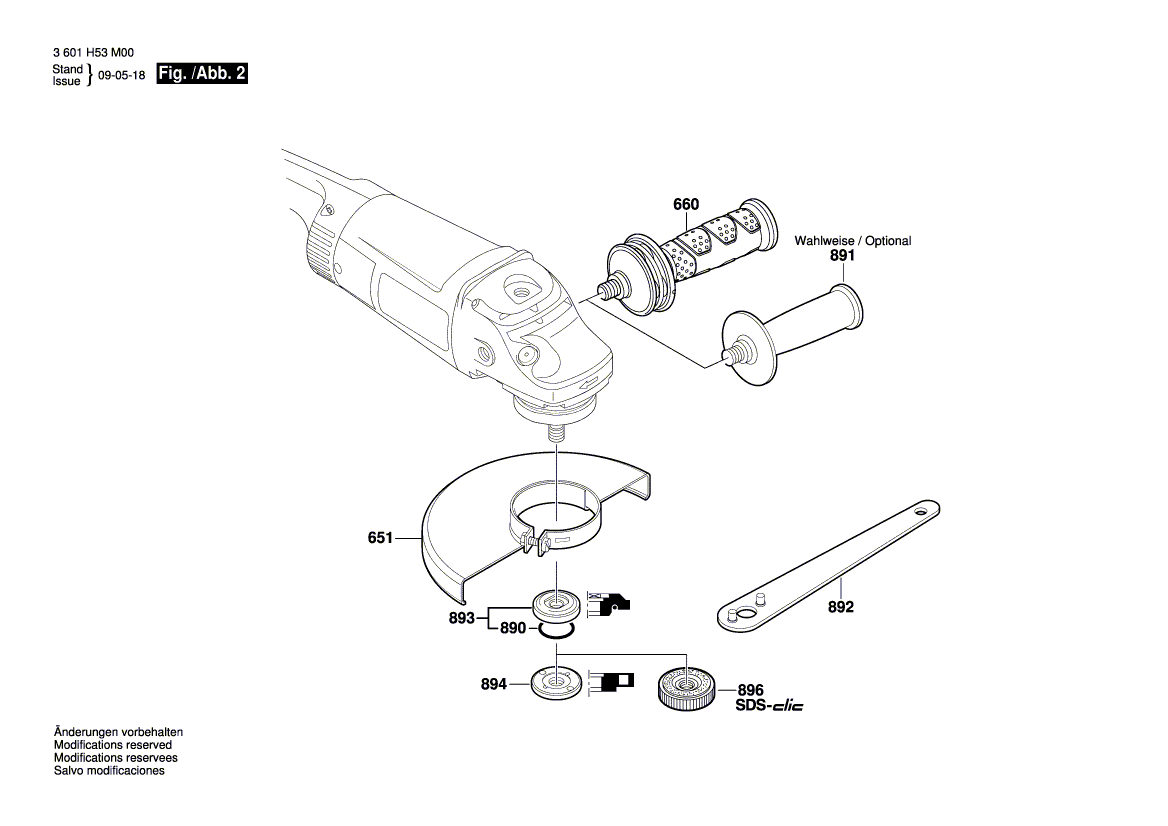 3 601 H53 M00
Stand
Issue } 09-05-18 Fig. /Abb. 2

660
Wahlweise / Optional
891

651

893
890

892

894

896
SDS-clic

Änderungen vorbehalten
Modifications reserved
Modifications reservees
Salvo modificaciones