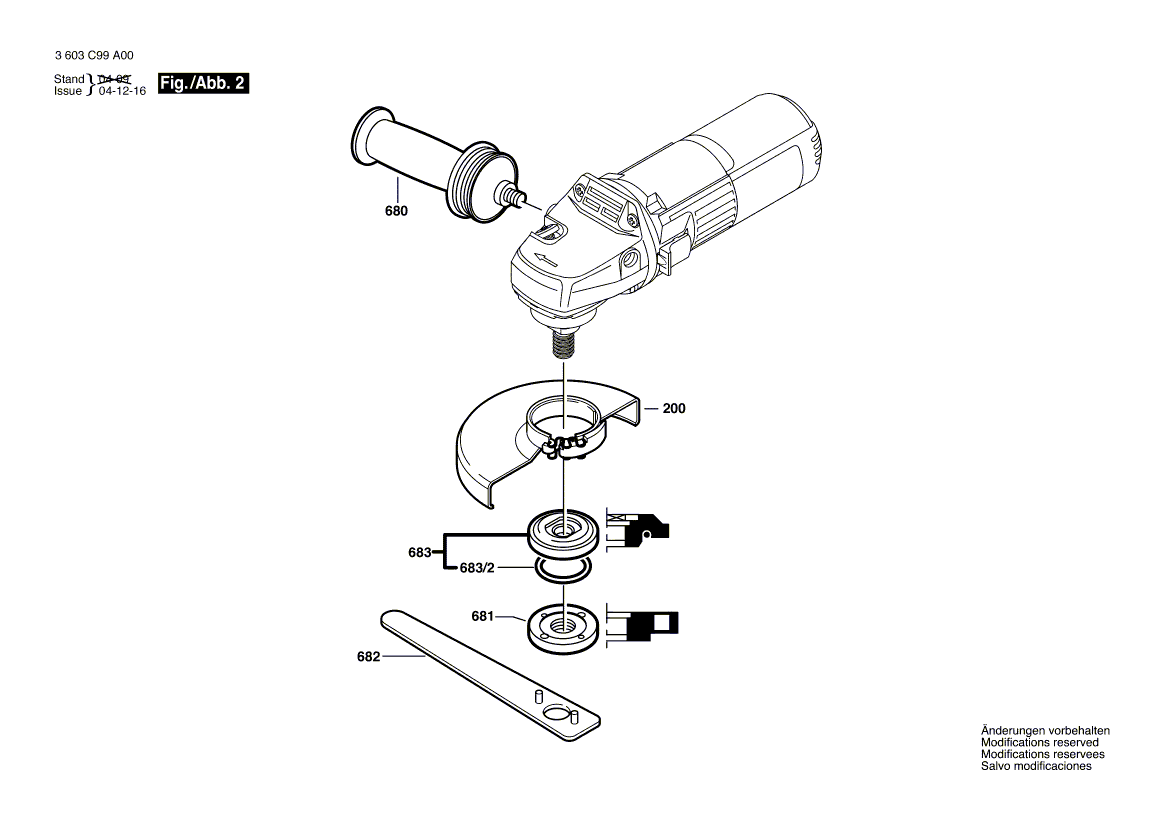 3 603 C99 A00

Stand 04-09
Issue 04-12-16

Fig./Abb. 2

680

200

683

683/2

681

682

Änderungen vorbehalten
Modifications reserved
Modifications reservees
Salvo modificaciones