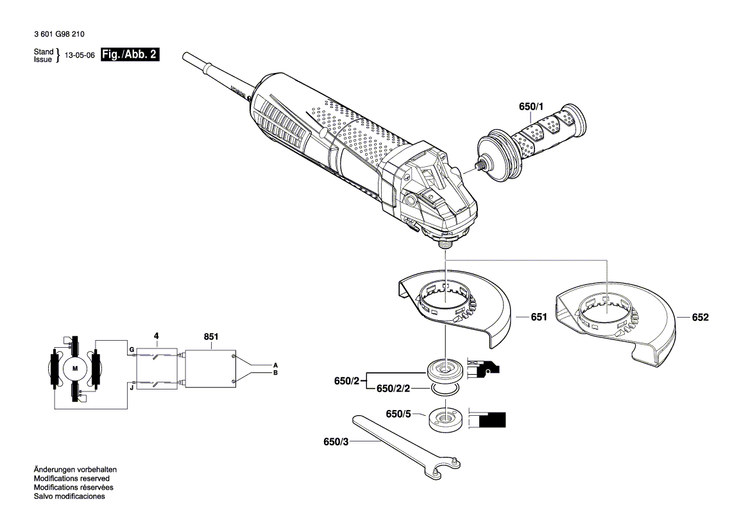 3 601 G98 210

Stand
Issue } 13-05-06 Fig./Abb. 2

650/1

651

652

4

851

M

G

J

A

B

650/2

650/2/2

650/5

650/3

Änderungen vorbehalten
Modifications reserved
Modifications réservées
Salvo modificaciones