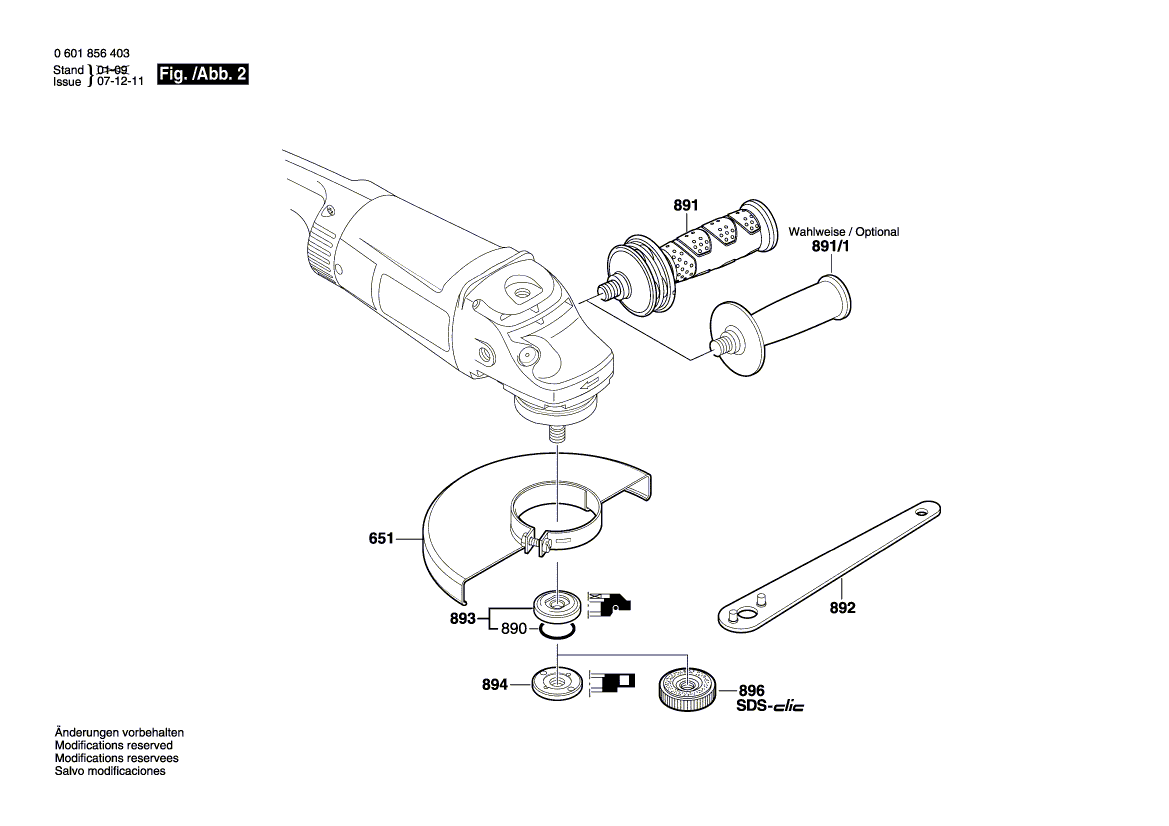 0 601 856 403
Stand } 01-09
Issue } 07-12-11
Fig. /Abb. 2

891
Wahlweise / Optional
891/1

651

893
890

892

894

896
SDS-clic

Änderungen vorbehalten
Modifications reserved
Modifications reservees
Salvo modificaciones