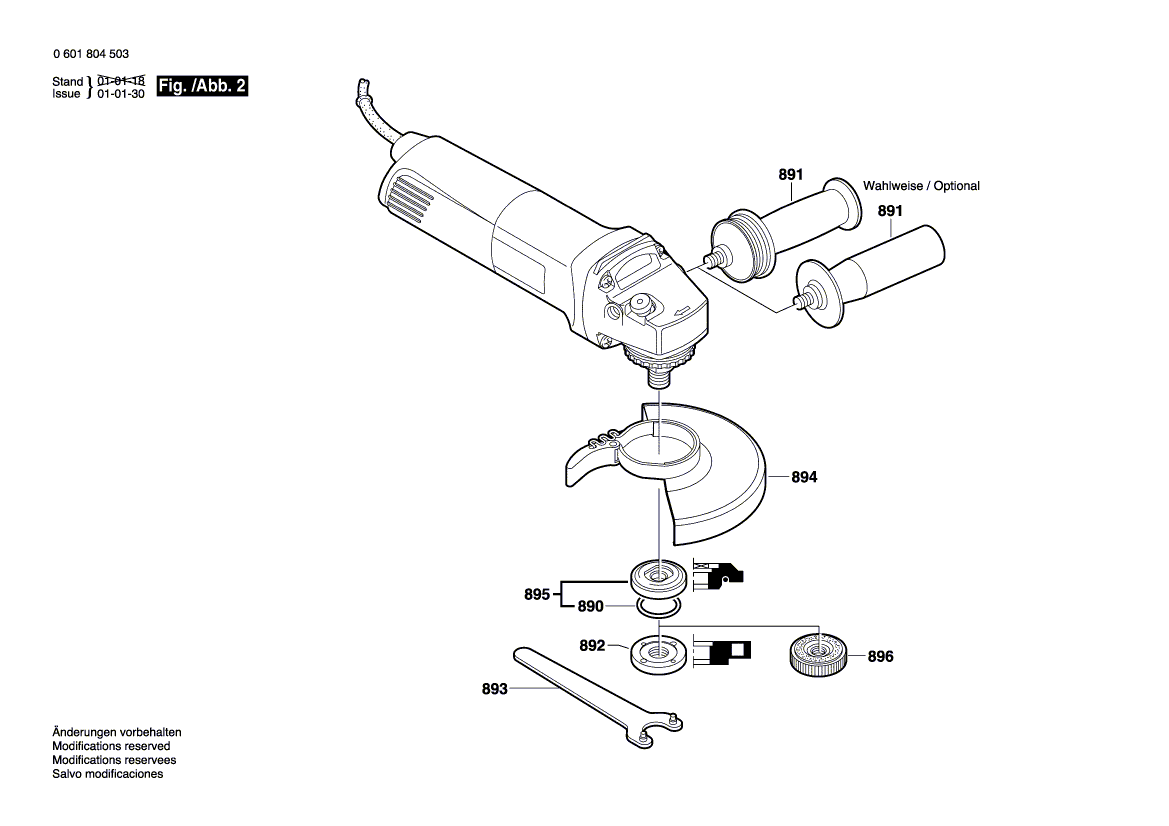 0 601 804 503

Stand } 01-01-15
Issue } 01-01-30

Fig. /Abb. 2

891
Wahlweise / Optional
891

894

895
890

892
896

893

Änderungen vorbehalten
Modifications reserved
Modifications reservees
Salvo modificaciones