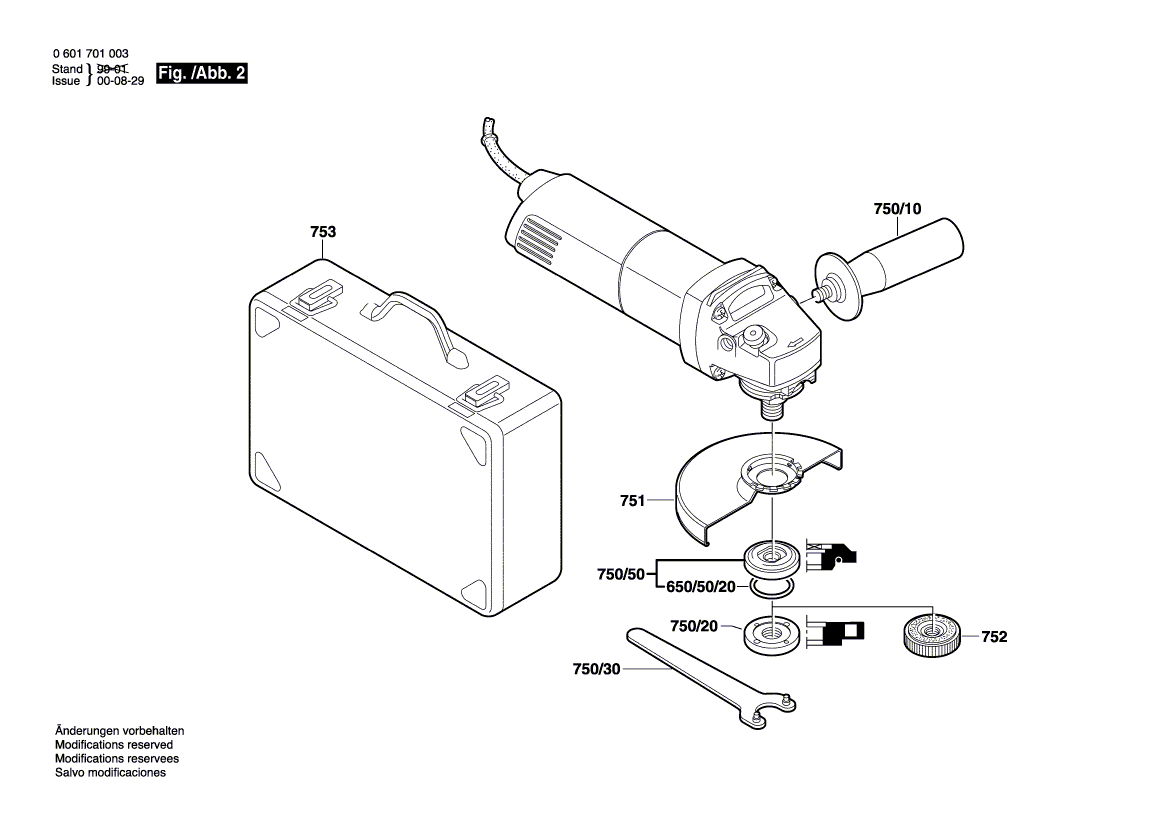 0 601 701 003
Stand } 99-01
Issue } 00-08-29
Fig. /Abb. 2

753

750/10

751

750/50
650/50/20

750/20

752

750/30

Änderungen vorbehalten
Modifications reserved
Modifications reservees
Salvo modificaciones