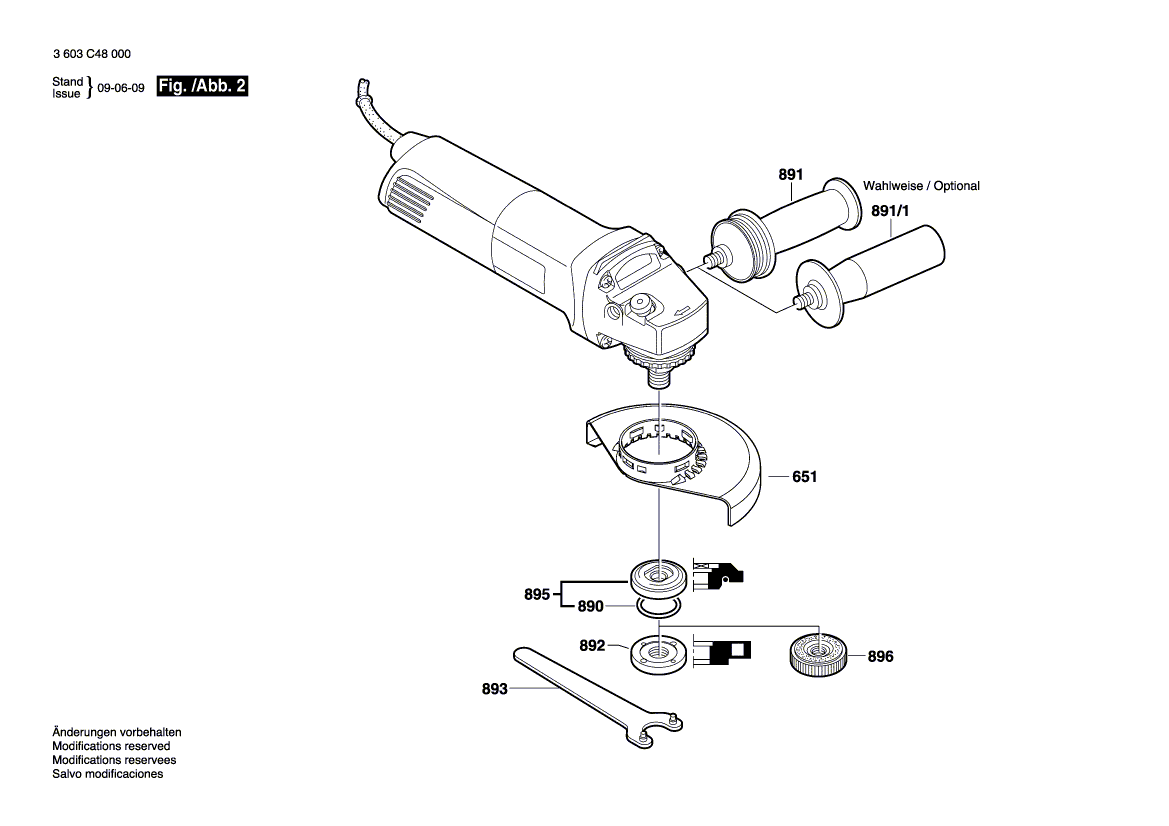 3 603 C48 000

Stand
Issue } 09-06-09 Fig. /Abb. 2

891
Wahlweise / Optional
891/1

651

895
890

892
896

893

Änderungen vorbehalten
Modifications reserved
Modifications reservees
Salvo modificaciones