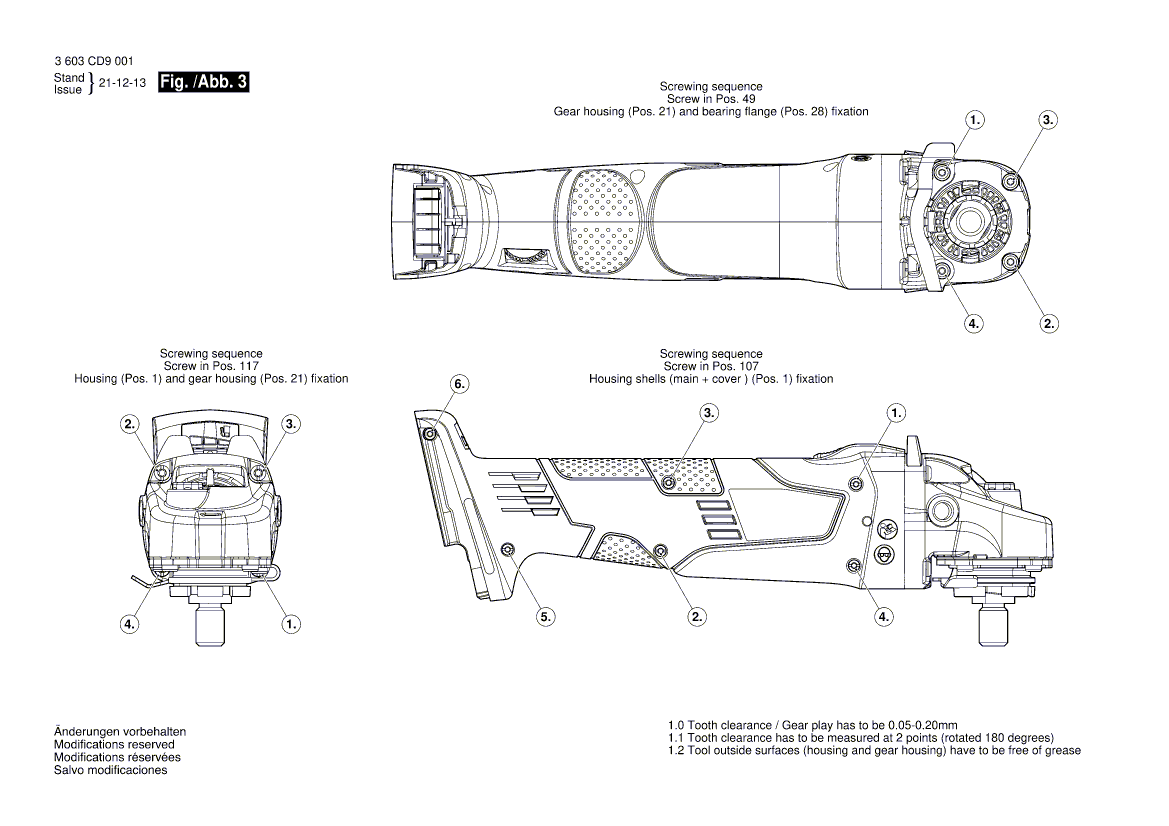 3 603 CD9 001
Stand
Issue } 21-12-13 Fig. /Abb. 3

Screwing sequence
Screw in Pos. 49
Gear housing (Pos. 21) and bearing flange (Pos. 28) fixation

1.
3.
4.
2.

Screwing sequence
Screw in Pos. 117
Housing (Pos. 1) and gear housing (Pos. 21) fixation

2.
3.
4.
1.

Screwing sequence
Screw in Pos. 107
Housing shells (main + cover ) (Pos. 1) fixation

6.
3.
1.
5.
2.
4.

Änderungen vorbehalten
Modifications reserved
Modifications réservées
Salvo modificaciones

1.0 Tooth clearance / Gear play has to be 0.05-0.20mm
1.1 Tooth clearance has to be measured at 2 points (rotated 180 degrees)
1.2 Tool outside surfaces (housing and gear housing) have to be free of grease