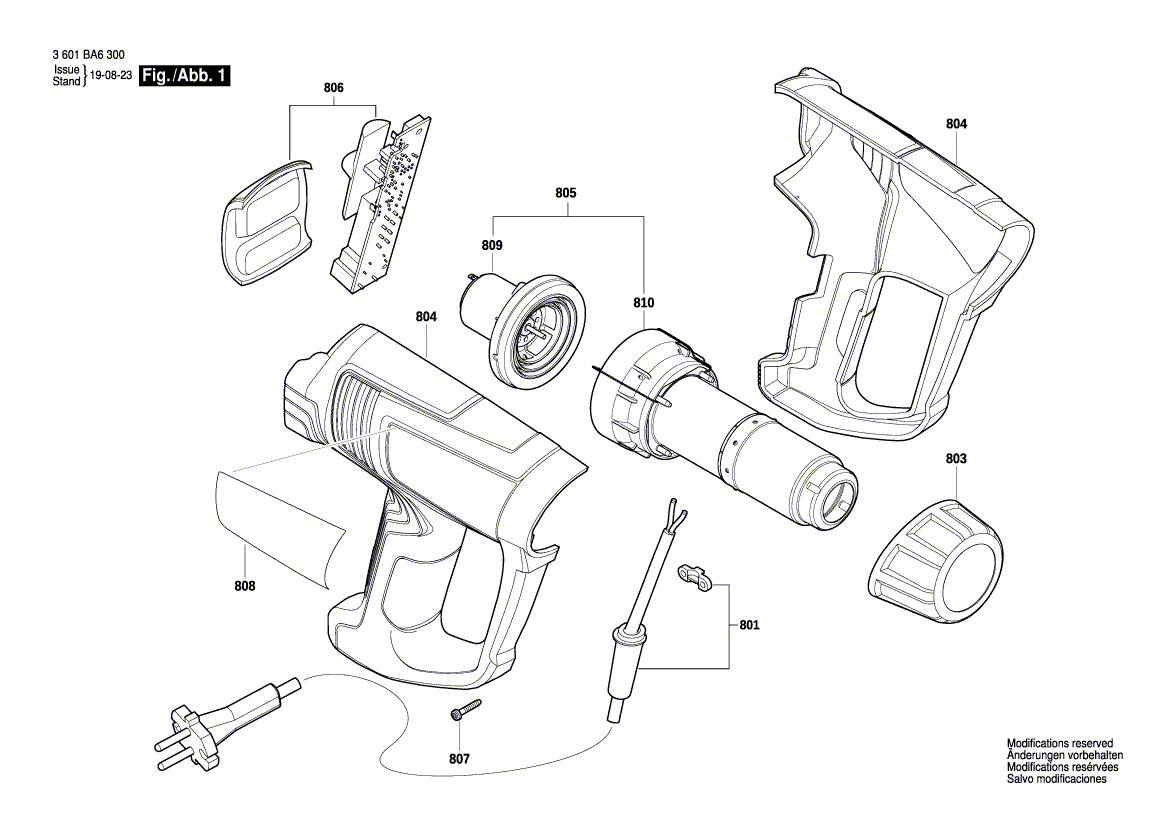 3 601 BA6 300
Issue Stand } 19-08-23 Fig./Abb. 1

806

804

805

809

810

804

803

808

801

807

Modifications reserved
Änderungen vorbehalten
Modifications resérvées
Salvo modificaciones