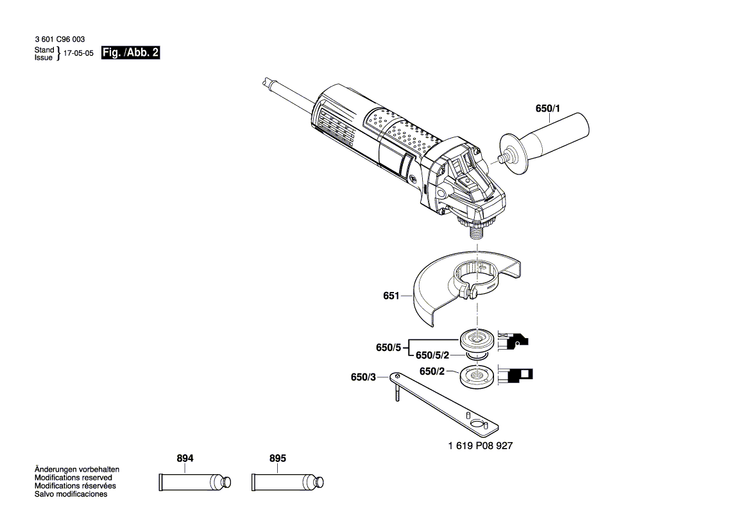 3 601 C96 003
Stand
Issue } 17-05-05 Fig. /Abb. 2

650/1

651

650/5
650/5/2
650/2
650/3

1 619 P08 927

894
895

Änderungen vorbehalten
Modifications reserved
Modifications réservées
Salvo modificaciones