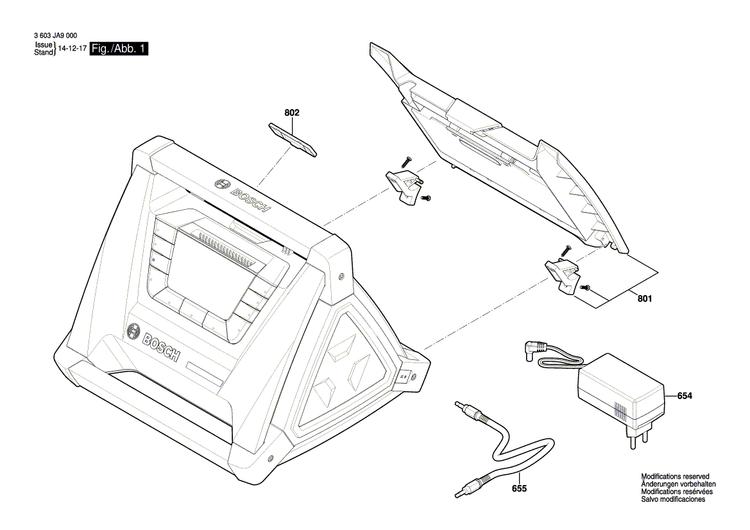 3 603 JA9 000
Issue
Stand 14-12-17 Fig./Abb. 1

802

BOSCH

BOSCH

801

654

655

Modifications reserved
Änderungen vorbehalten
Modifications resérvées
Salvo modificaciones