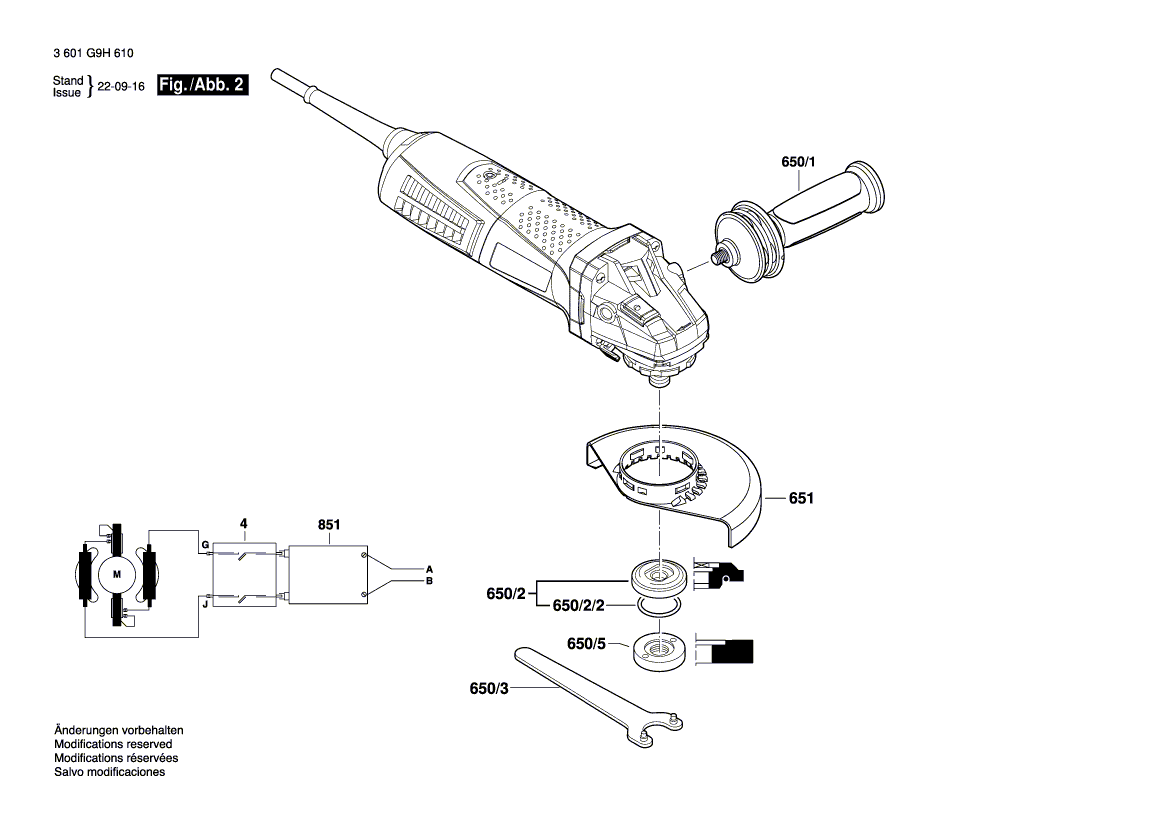 3 601 G9H 610

Stand Issue } 22-09-16 Fig./Abb. 2

650/1

651

4

851

G

J

M

A

B

650/2

650/2/2

650/5

650/3

Änderungen vorbehalten
Modifications reserved
Modifications réservées
Salvo modificaciones