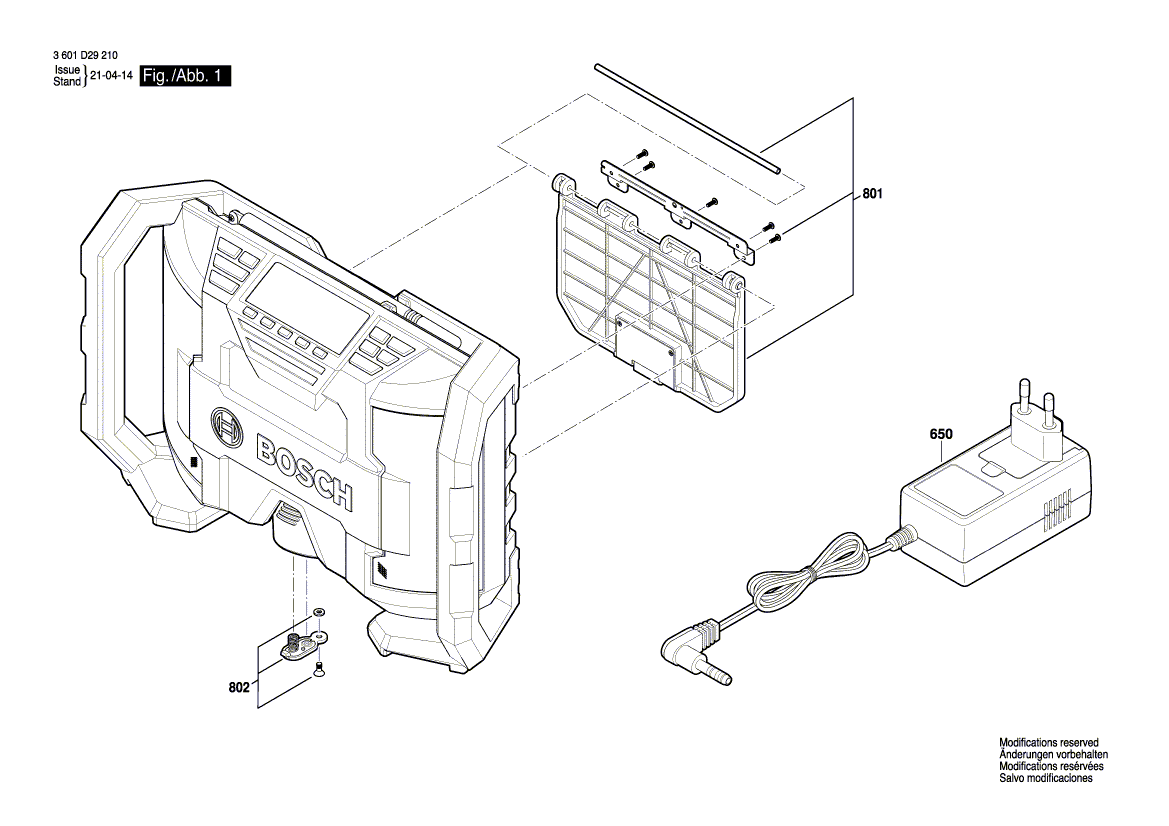 3 601 D29 210
Issue
Stand } 21-04-14 Fig./Abb. 1

801

BOSCH

650

802

Modifications reserved
Änderungen vorbehalten
Modifications resérvées
Salvo modificaciones