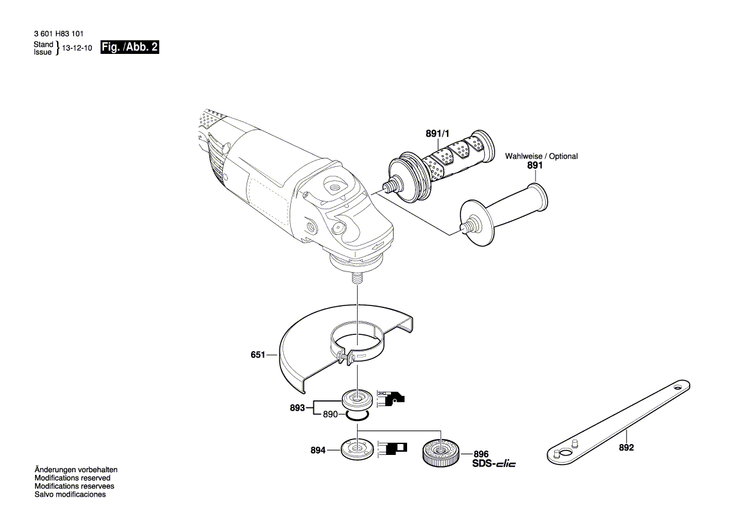 3 601 H83 101
Stand
Issue } 13-12-10
Fig. /Abb. 2

891/1

Wahlweise / Optional
891

651

893
890

894

896
SDS-clic

892

Änderungen vorbehalten
Modifications reserved
Modifications reservees
Salvo modificaciones