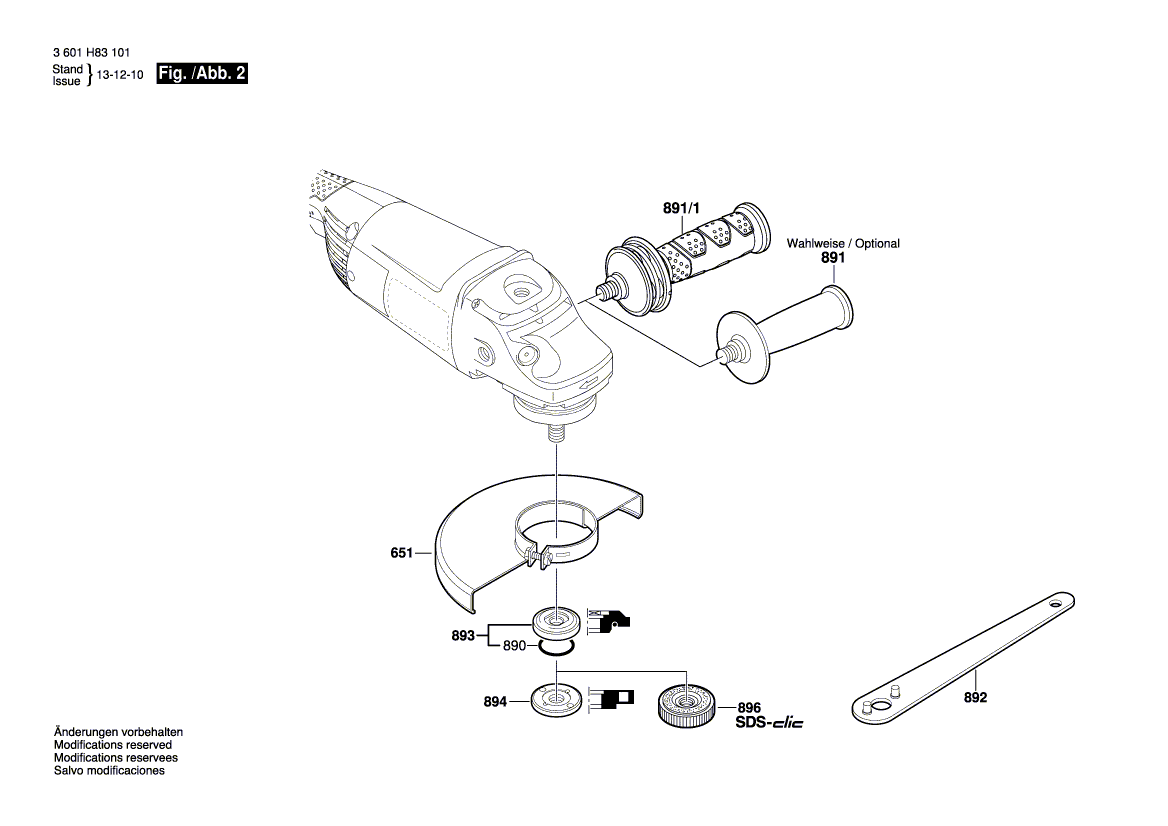 3 601 H83 101
Stand
Issue } 13-12-10 Fig. /Abb. 2

891/1

Wahlweise / Optional
891

651

893
890

894

896
SDS-clic

892

Änderungen vorbehalten
Modifications reserved
Modifications reservees
Salvo modificaciones