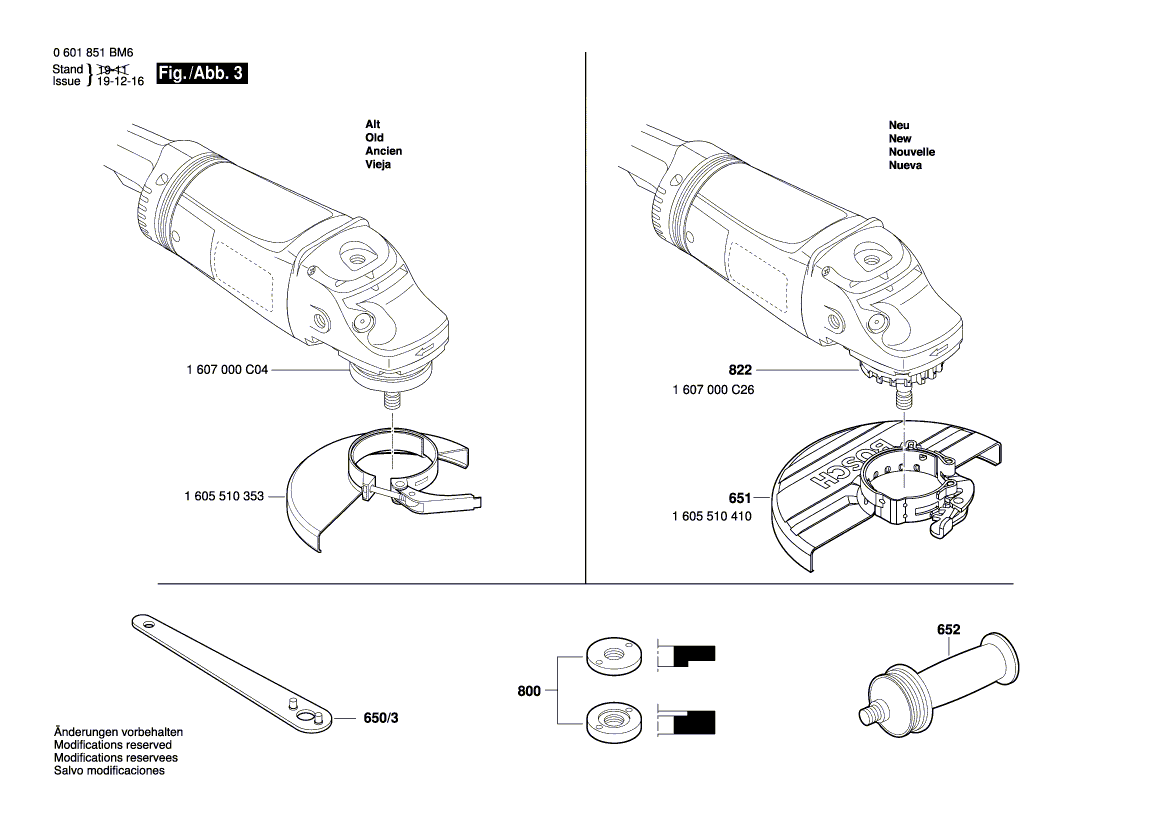 0 601 851 BM6
Stand } 19-11
Issue } 19-12-16

Fig./Abb. 3

Alt
Old
Ancien
Vieja

1 607 000 C04

1 605 510 353

Neu
New
Nouvelle
Nueva

822
1 607 000 C26

BOSCH

651
1 605 510 410

650/3

800

652

Änderungen vorbehalten
Modifications reserved
Modifications reservees
Salvo modificaciones