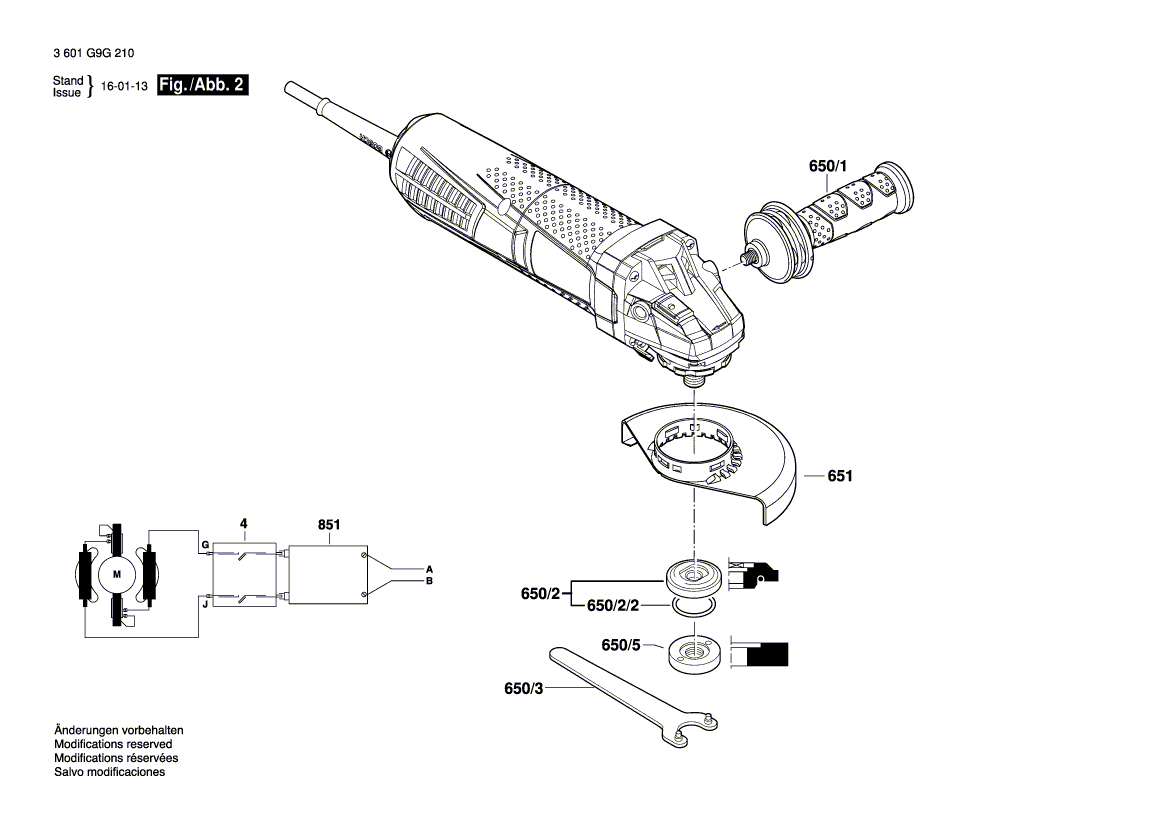 3 601 G9G 210

Stand
Issue } 16-01-13 Fig./Abb. 2

650/1

651

4

851

G

J

M

A

B

650/2

650/2/2

650/5

650/3

Änderungen vorbehalten
Modifications reserved
Modifications réservées
Salvo modificaciones