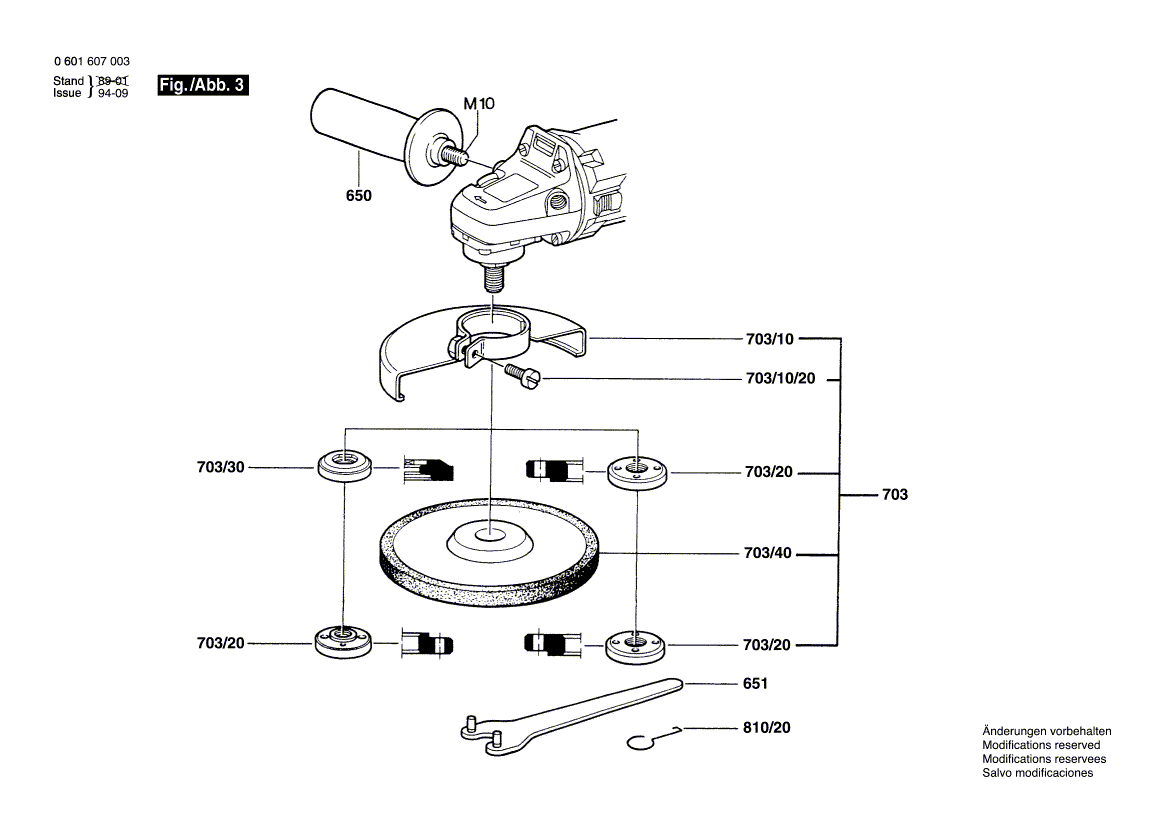 0 601 607 003
Stand } 89-01
Issue } 94-09

Fig./Abb. 3

M10

650

703/10
703/10/20
703/30
703/20
703
703/40
703/20
703/20
651
810/20

Änderungen vorbehalten
Modifications reserved
Modifications reservees
Salvo modificaciones