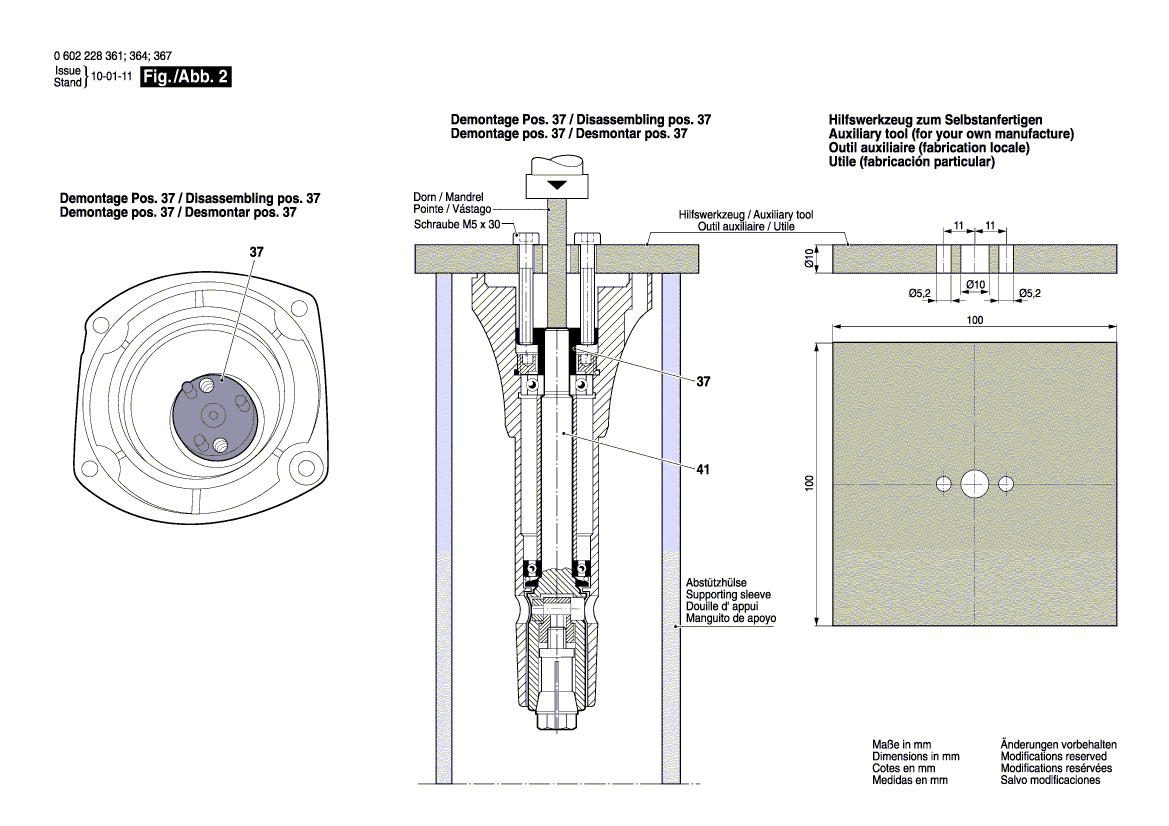 0 602 228 361; 364; 367
Issue
Stand } 10-01-11 Fig./Abb. 2

Demontage Pos. 37 / Disassembling pos. 37
Demontage pos. 37 / Desmontar pos. 37

37

Demontage Pos. 37 / Disassembling pos. 37
Demontage pos. 37 / Desmontar pos. 37

Dorn / Mandrel
Pointe / Vástago
Schraube M5 x 30

Hilfswerkzeug / Auxiliary tool
Outil auxiliaire / Utile

37

41

Abstützhülse
Supporting sleeve
Douille d' appui
Manguito de apoyo

Hilfswerkzeug zum Selbstanfertigen
Auxiliary tool (for your own manufacture)
Outil auxiliaire (fabrication locale)
Utile (fabricación particular)

11 11
Ø10
Ø5,2 Ø10 Ø5,2
100
100

Maße in mm
Dimensions in mm
Cotes en mm
Medidas en mm

Änderungen vorbehalten
Modifications reserved
Modifications resérvées
Salvo modificaciones