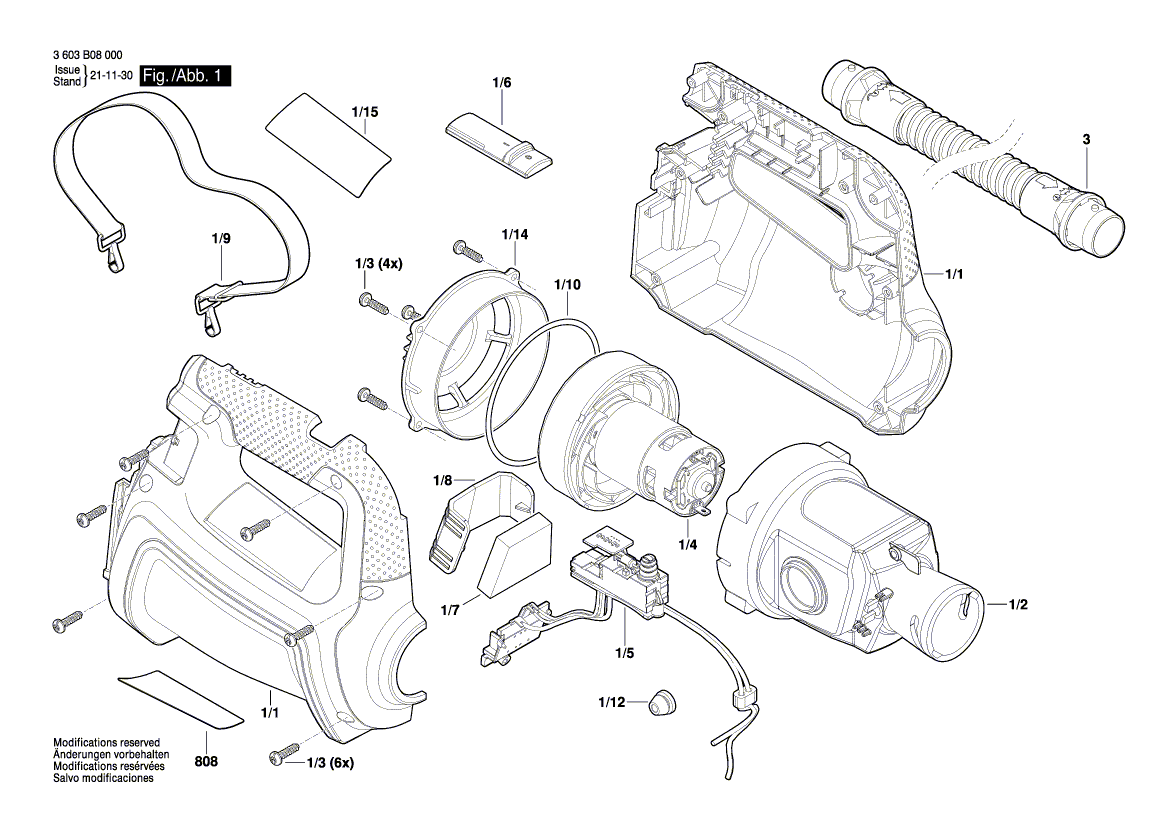 3 603 B08 000
Issue Stand } 21-11-30 Fig./Abb. 1

1/15
1/6
3
1/9
1/14
1/3 (4x)
1/10
1/1
1/8
1/4
1/7
1/5
1/2
1/12
1/1
808
1/3 (6x)

Modifications reserved
Änderungen vorbehalten
Modifications resérvées
Salvo modificaciones