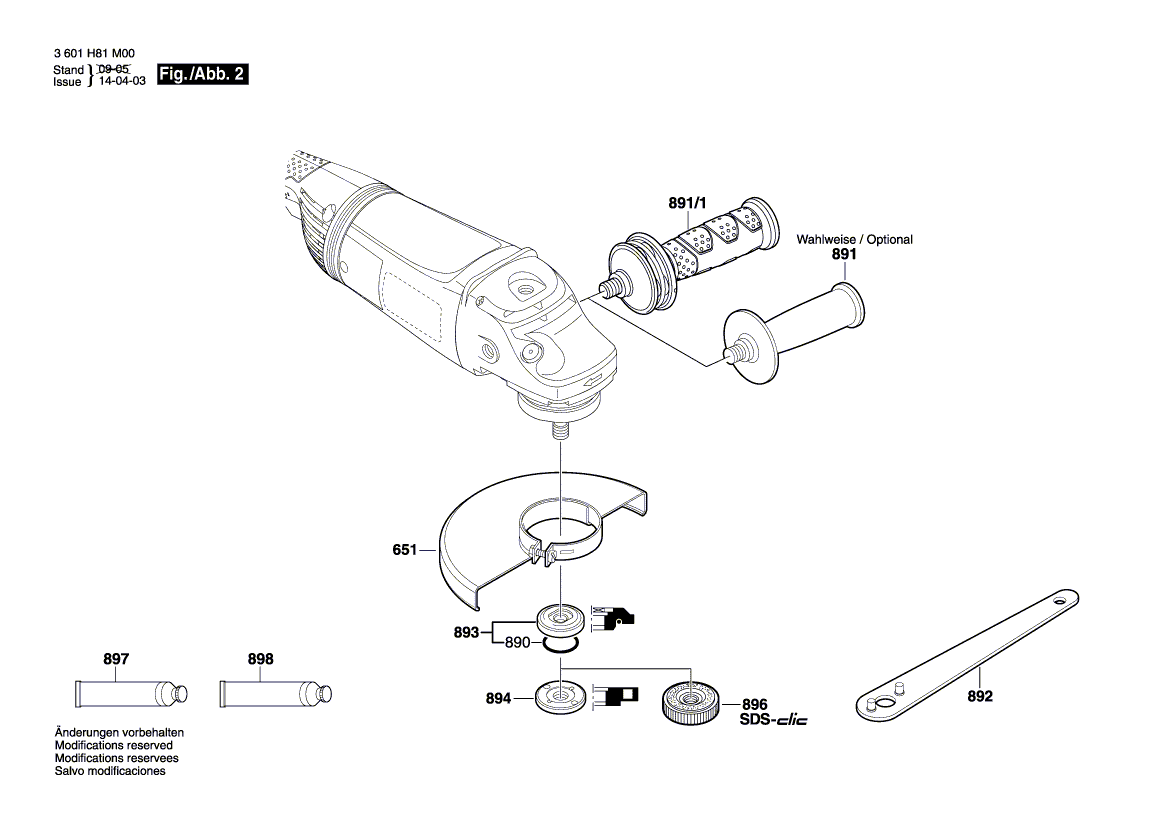 3 601 H81 M00
Stand
Issue
09-05
14-04-03
Fig./Abb. 2

891/1

Wahlweise / Optional
891

651

893
890

894

896
SDS-clic

892

897

898

Änderungen vorbehalten
Modifications reserved
Modifications reservees
Salvo modificaciones