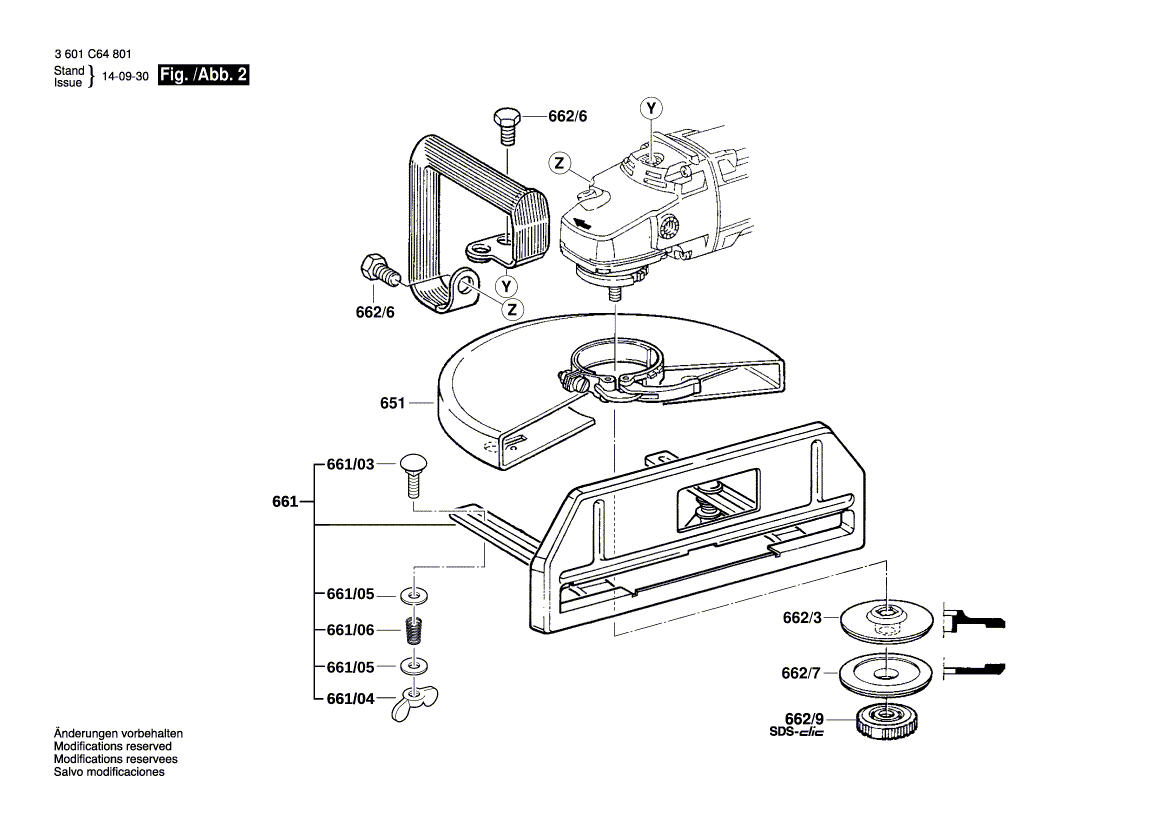 3 601 C64 801
Stand
Issue } 14-09-30 Fig. /Abb. 2

662/6
Y
Z
Y
Z
662/6
651
661/03
661
661/05
661/06
661/05
661/04
662/3
662/7
662/9
SDS-clic

Änderungen vorbehalten
Modifications reserved
Modifications reservees
Salvo modificaciones