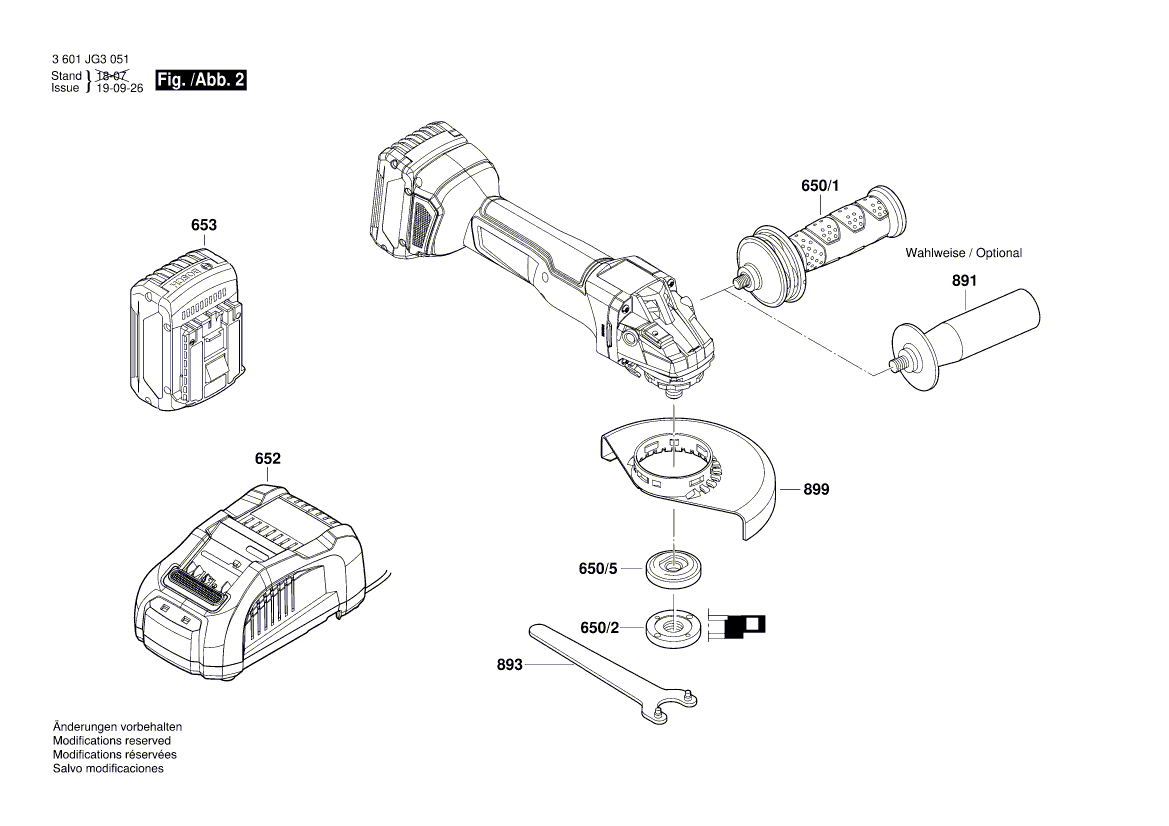 3 601 JG3 051
Stand } 18-07
Issue } 19-09-26

Fig. /Abb. 2

653

650/1

Wahlweise / Optional

891

652

899

650/5

650/2

893

Änderungen vorbehalten
Modifications reserved
Modifications réservées
Salvo modificaciones