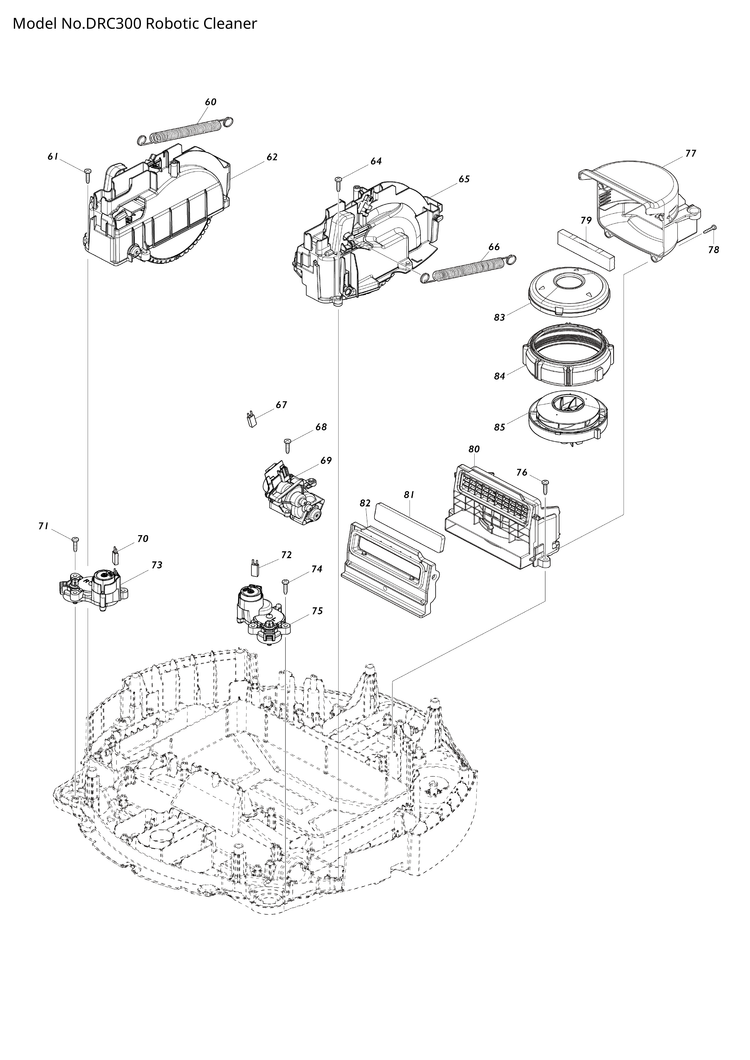 Model No.DRC300 Robotic Cleaner

60
61
62
64
65
66
77
79
78
83
84
85
67
68
69
80
76
82
81
71
70
73
72
74
75