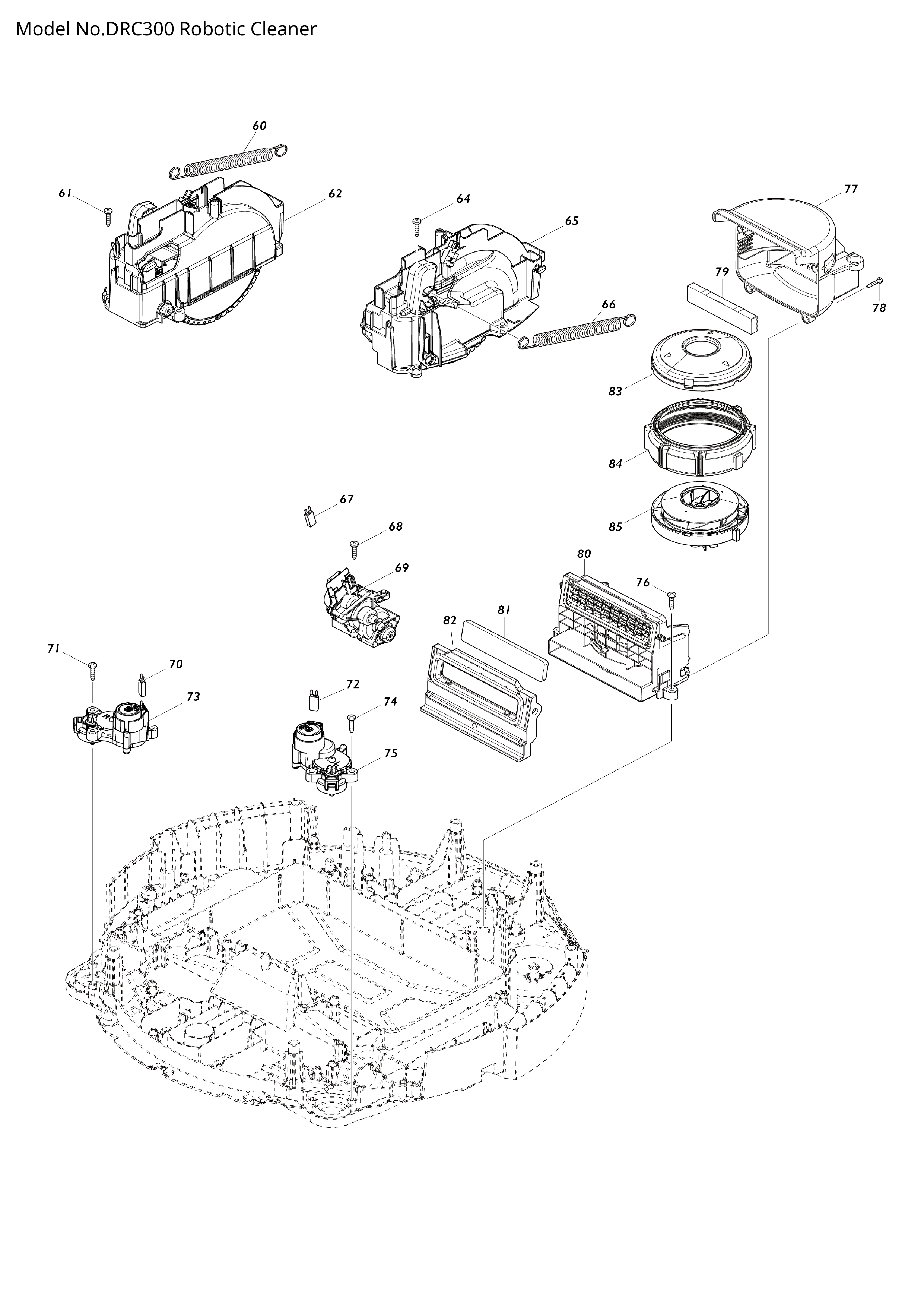 Model No.DRC300 Robotic Cleaner

60
61
62
64
65
77
79
78
66
83
84
67
68
85
69
80
76
81
82
71
70
73
72
74
75