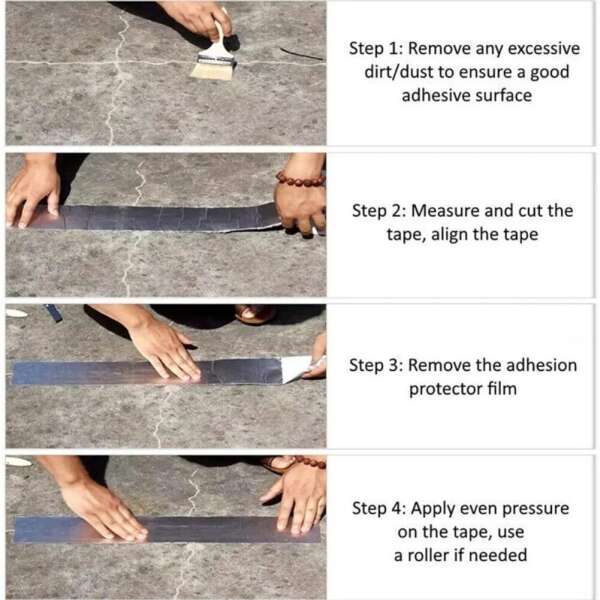 Step 1: Remove any excessive dirt/dust to ensure a good adhesive surface

Step 2: Measure and cut the tape, align the tape

Step 3: Remove the adhesion protector film

Step 4: Apply even pressure on the tape, use a roller if needed